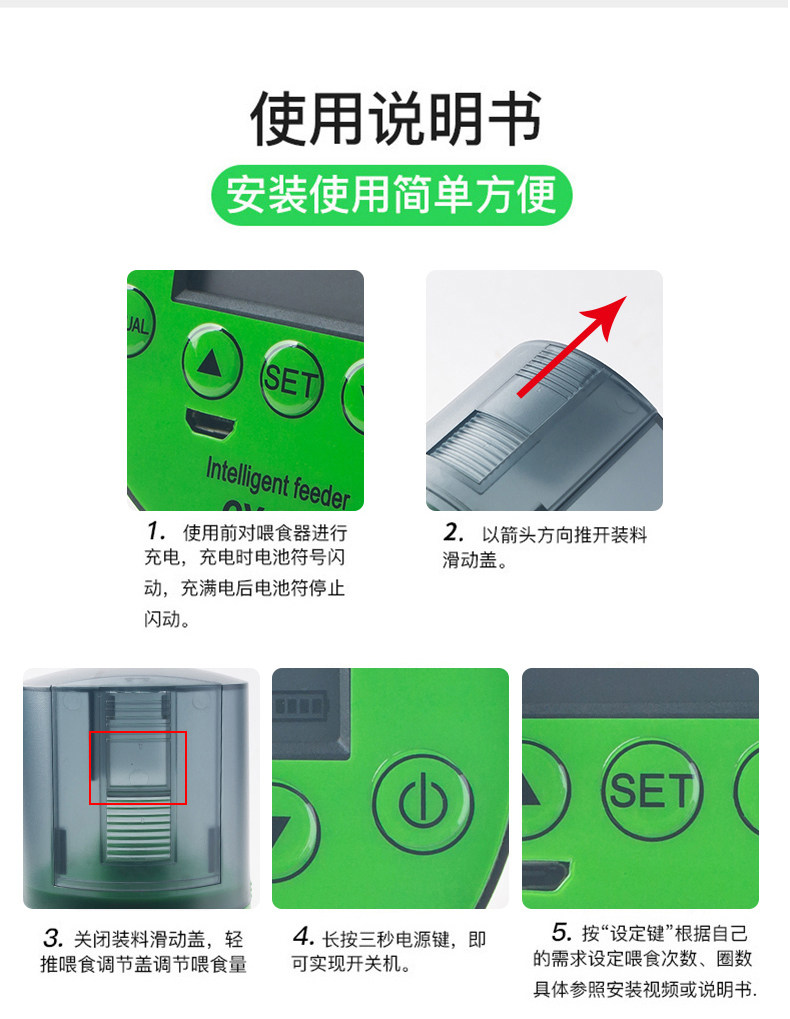 使用说明书

安装使用简单方便

UAL

SET

Intelligent feeder

1. 使用前对喂食器进行充电，充电时电池符号闪动，充满电后电池符停止闪动。

2. 以箭头方向推开装料滑动盖。

SET

3. 关闭装料滑动盖，轻推喂食调节盖调节喂食量

4. 长按三秒电源键，即可实现开关机。

5. 按“设定键”根据自己的需求设定喂食次数、圈数具体参照安装视频或说明书.