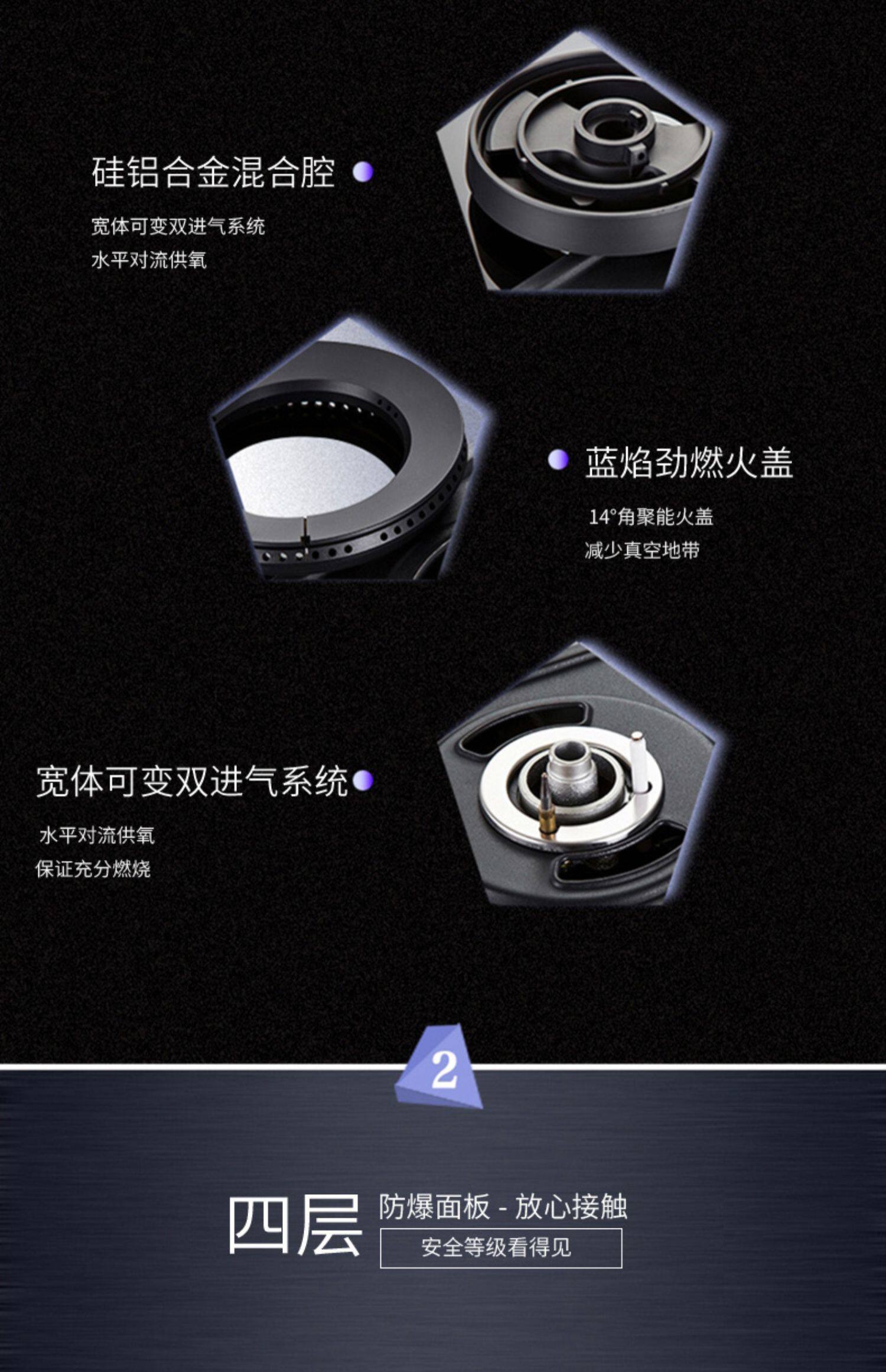 硅铝合金混合腔

宽体可变双进气系统

水平对流供氧

蓝焰劲燃火盖

14°角聚能火盖

减少真空地带

宽体可变双进气系统

水平对流供氧

保证充分燃烧

2

四层 防爆面板 - 放心接触

安全等级看得见