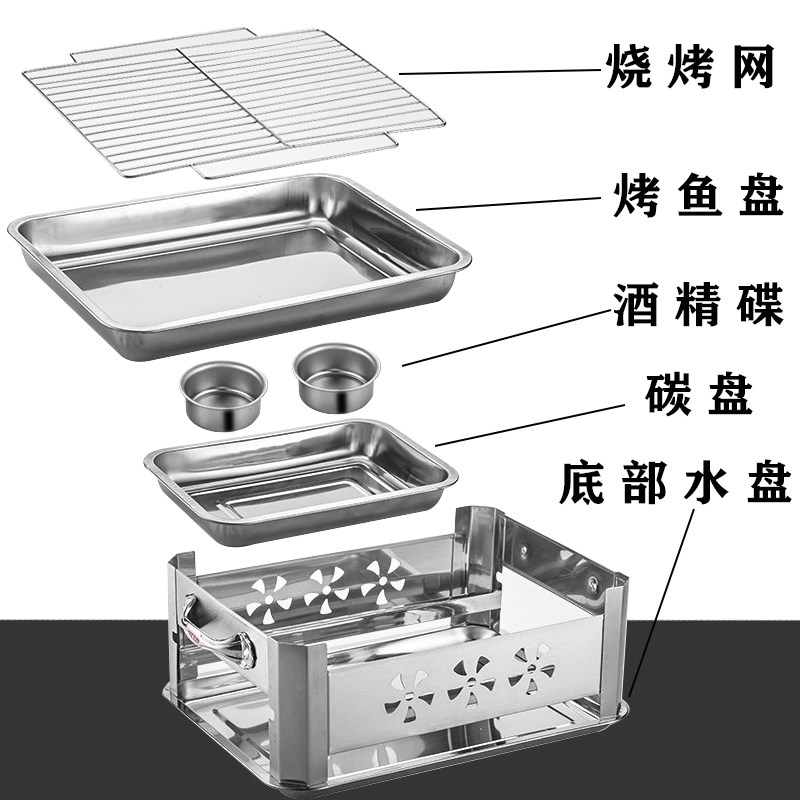 烧烤网

烤鱼盘

酒精碟

碳盘

底部水盘