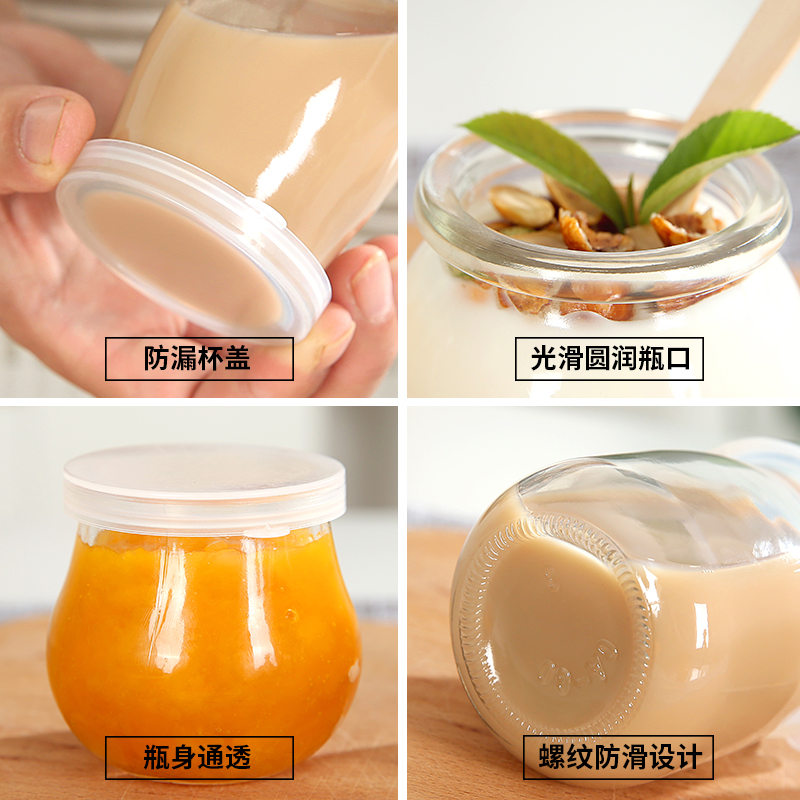 防漏杯盖

光滑圆润瓶口

瓶身通透

螺纹防滑设计