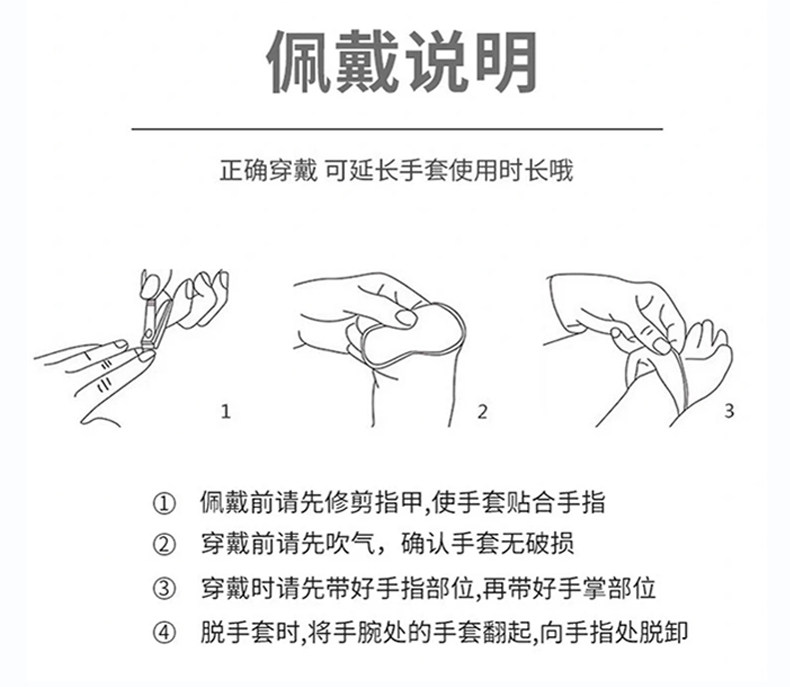 佩戴说明

正确穿戴 可延长手套使用时长哦

1

2

3

① 佩戴前请先修剪指甲,使手套贴合手指

② 穿戴前请先吹气，确认手套无破损

③ 穿戴时请先带好手指部位,再带好手掌部位

④ 脱手套时,将手腕处的手套翻起,向手指处脱卸