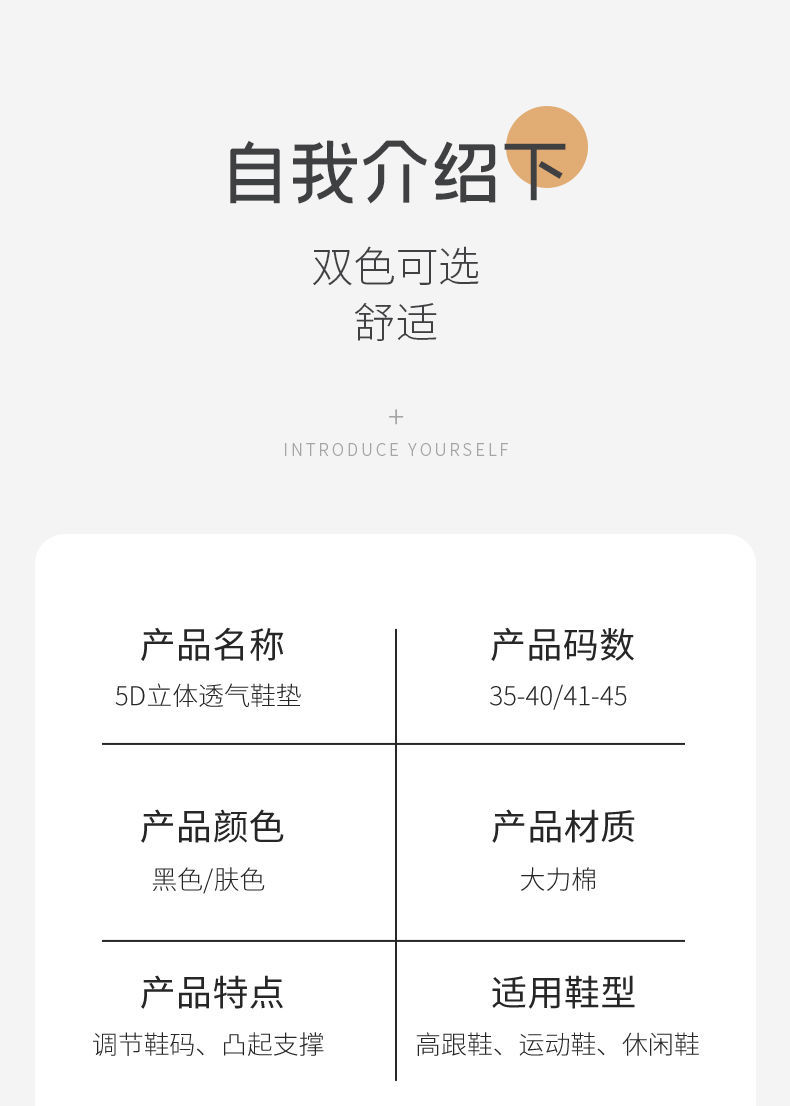 自我介绍下

双色可选
舒适

+
INTRODUCE YOURSELF

产品名称
5D立体透气鞋垫

产品码数
35-40/41-45

产品颜色
黑色/肤色

产品材质
大力棉

产品特点
调节鞋码、凸起支撑

适用鞋型
高跟鞋、运动鞋、休闲鞋