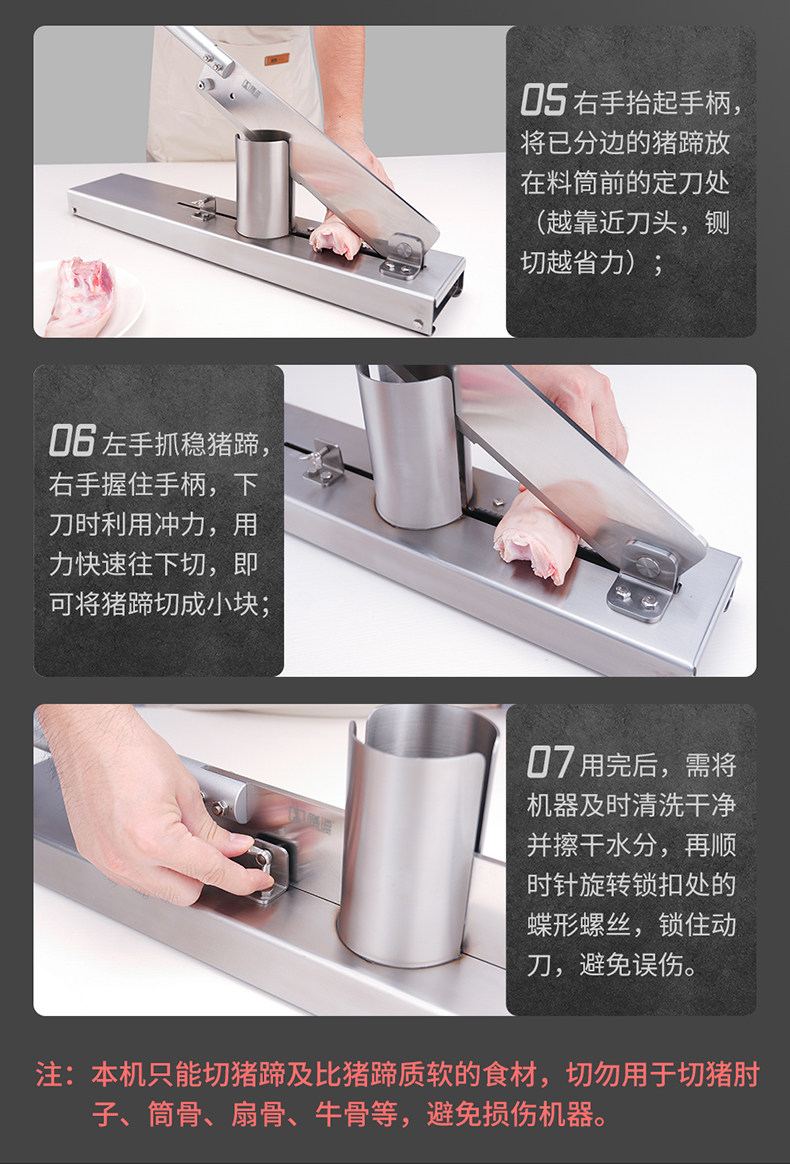 05 右手抬起手柄，将已分边的猪蹄放在料筒前的定刀处（越靠近刀头，铡切越省力）；

06 左手抓稳猪蹄，右手握住手柄，下刀时利用冲力，用力快速往下切，即可将猪蹄切成小块；

07 用完后，需将机器及时清洗干净并擦干水分，再顺时针旋转锁扣处的蝶形螺丝，锁住动刀，避免误伤。

注：本机只能切猪蹄及比猪蹄质软的食材，切勿用于切猪肘子、筒骨、扇骨、牛骨等，避免损伤机器。