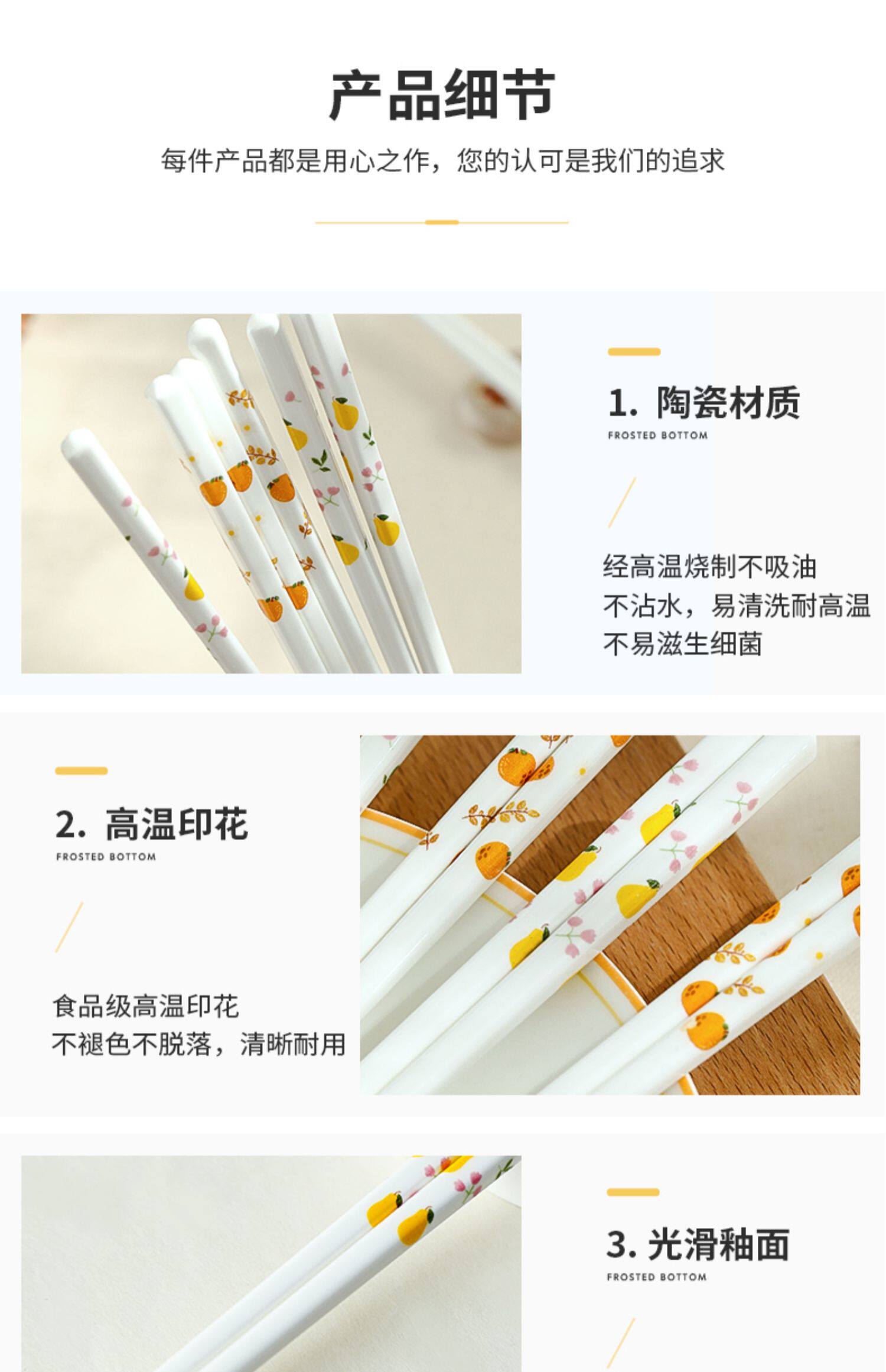 产品细节

每件产品都是用心之作，您的认可是我们的追求

1. 陶瓷材质

FROSTED BOTTOM

经高温烧制不吸油
不沾水，易清洗耐高温
不易滋生细菌

2. 高温印花

FROSTED BOTTOM

食品级高温印花
不褪色不脱落，清晰耐用

3. 光滑釉面

FROSTED BOTTOM