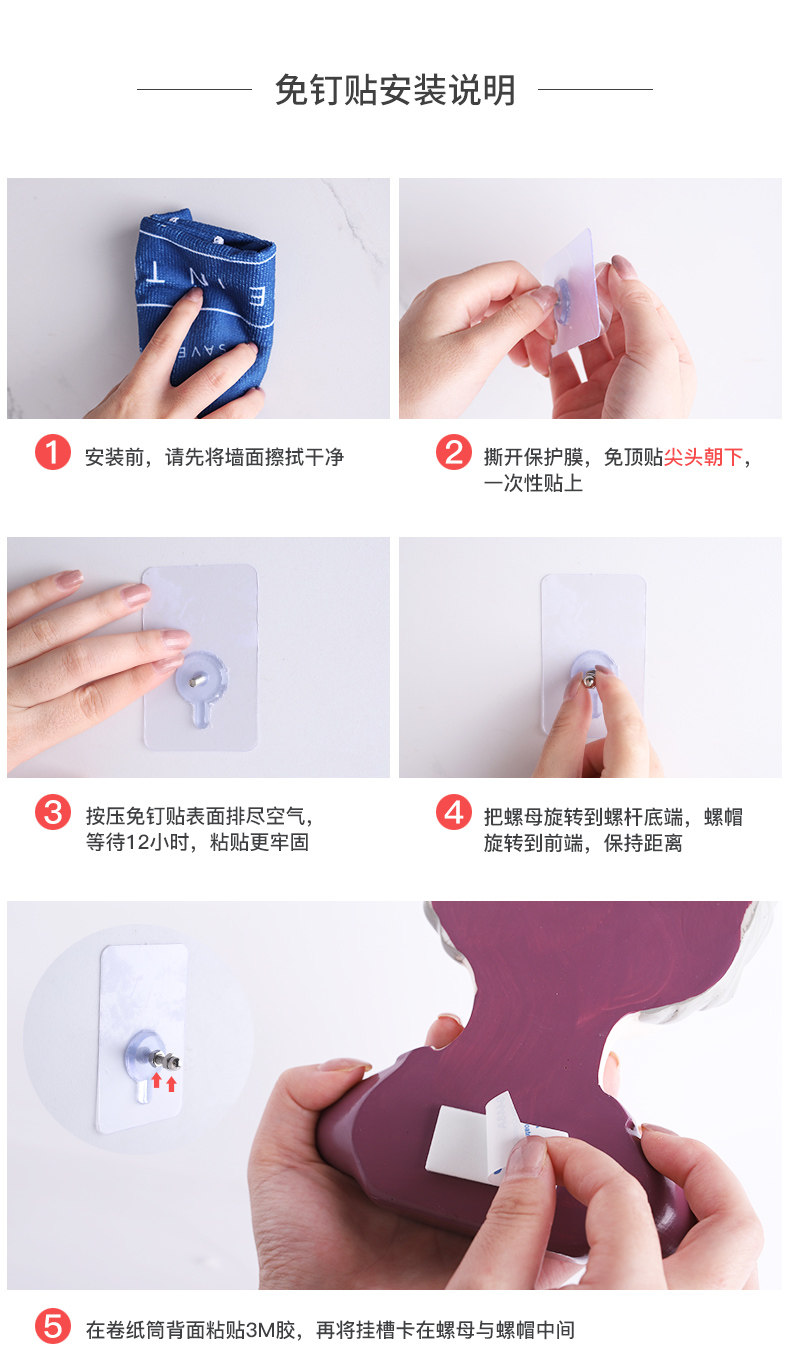 免钉贴安装说明

1 安装前，请先将墙面擦拭干净

2 撕开保护膜，免顶贴尖头朝下，一次性贴上

3 按压免钉贴表面排尽空气，等待12小时，粘贴更牢固

4 把螺母旋转到螺杆底端，螺帽旋转到前端，保持距离

5 在卷纸筒背面粘贴3M胶，再将挂槽卡在螺母与螺帽中间