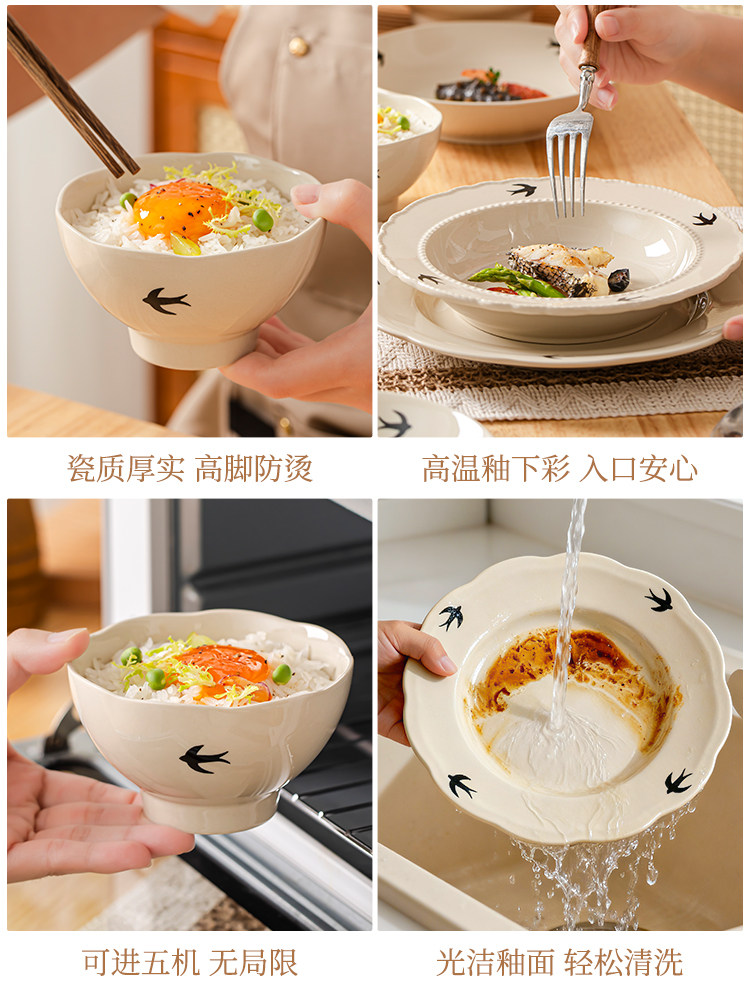 瓷质厚实 高脚防烫

高温釉下彩 入口安心

可进五机 无局限

光洁釉面 轻松清洗