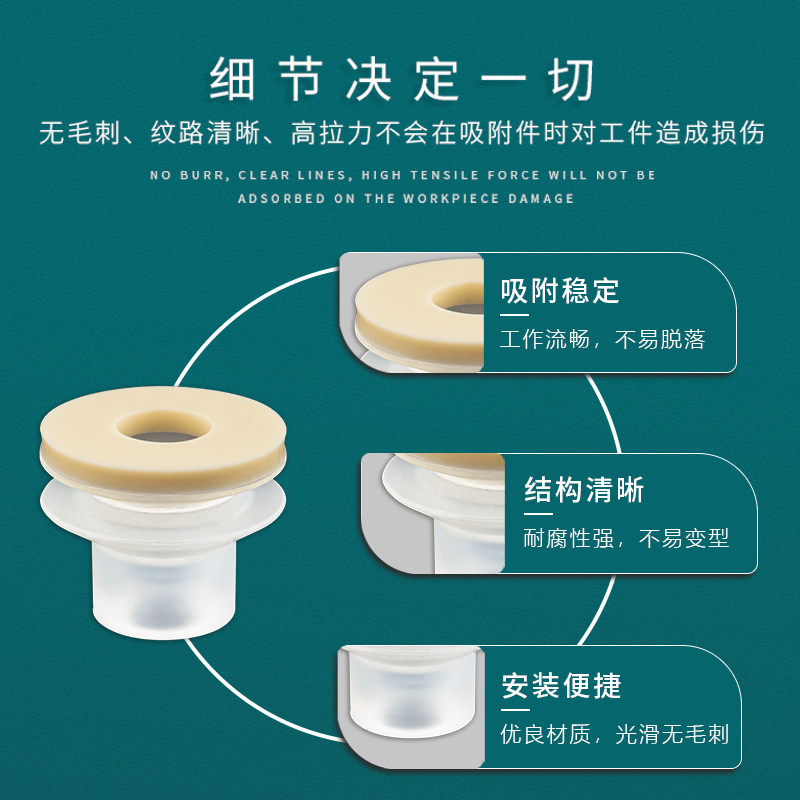 细节决定一切

无毛刺、纹路清晰、高拉力不会在吸附件时对工件造成损伤

NO BURR, CLEAR LINES, HIGH TENSILE FORCE WILL NOT BE ADSORBED ON THE WORKPIECE DAMAGE

吸附稳定

工作流畅，不易脱落

结构清晰

耐腐性强，不易变型

安装便捷

优良材质，光滑无毛刺