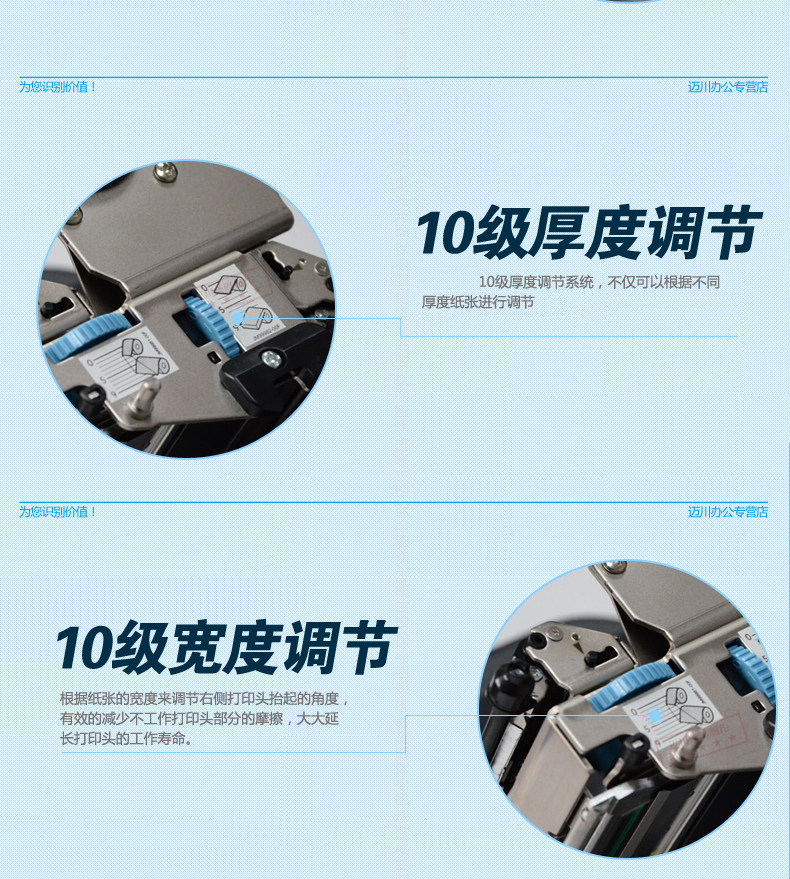 为您识别价值！

迈川办公专营店

10级厚度调节

10级厚度调节系统，不仅可以根据不同厚度纸张进行调节

为您识别价值！

迈川办公专营店

10级宽度调节

根据纸张的宽度来调节右侧打印头抬起的角度，有效的减少不工作打印头部分的摩擦，大大延长打印头的工作寿命。