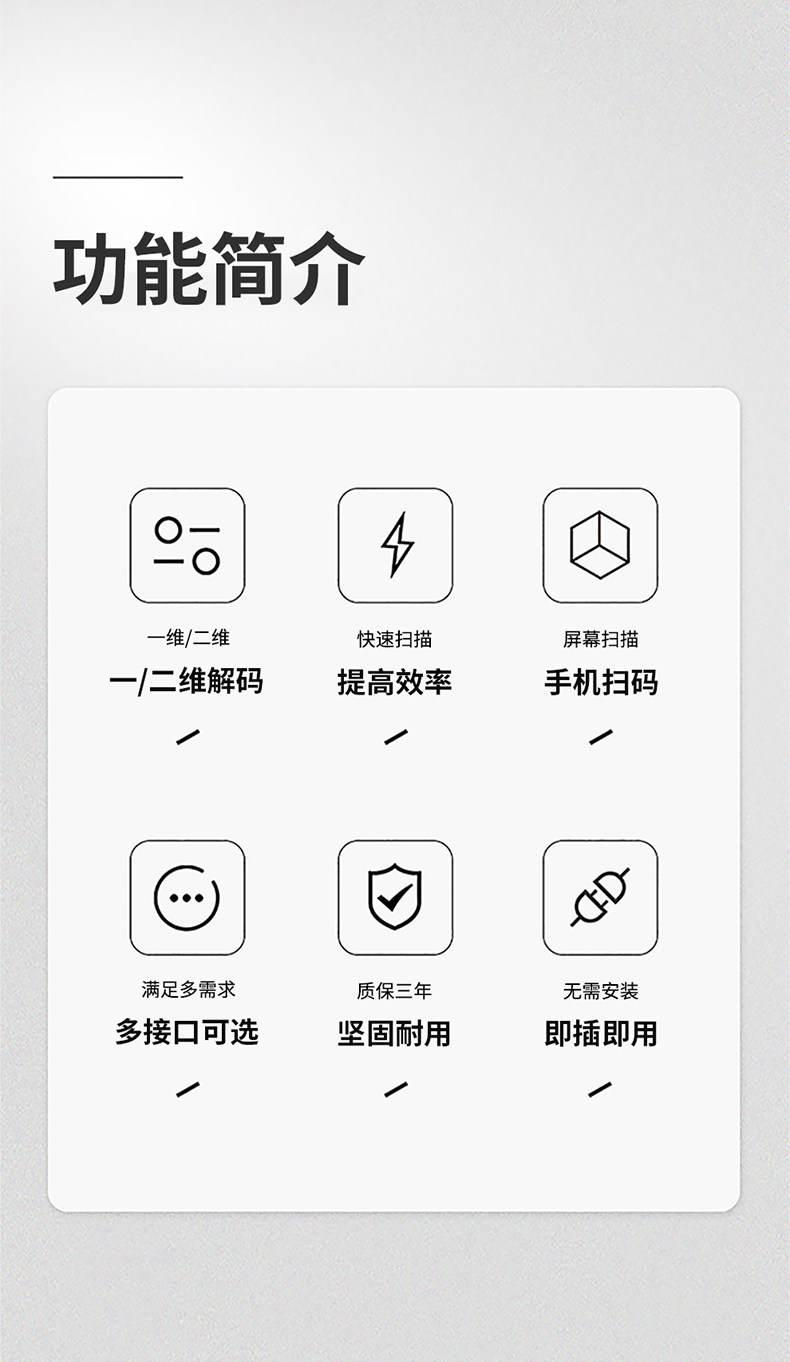 功能简介

一维/二维
一/二维解码

快速扫描
提高效率

屏幕扫描
手机扫码

满足多需求
多接口可选

质保三年
坚固耐用

无需安装
即插即用