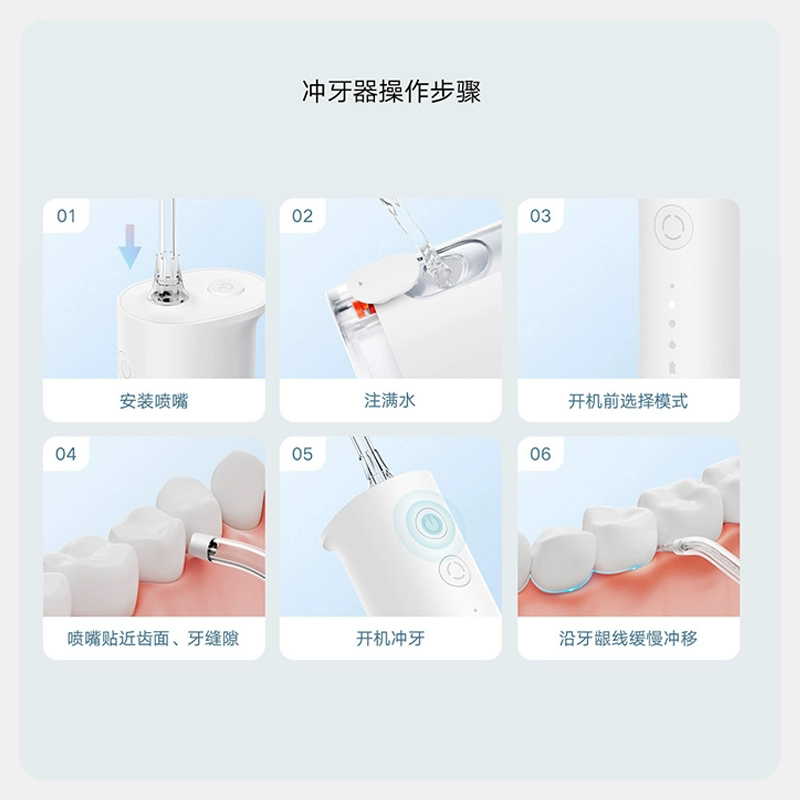 冲牙器操作步骤

01
安装喷嘴

02
注满水

03
开机前选择模式

04
喷嘴贴近齿面、牙缝隙

05
开机冲牙

06
沿牙龈线缓慢冲移