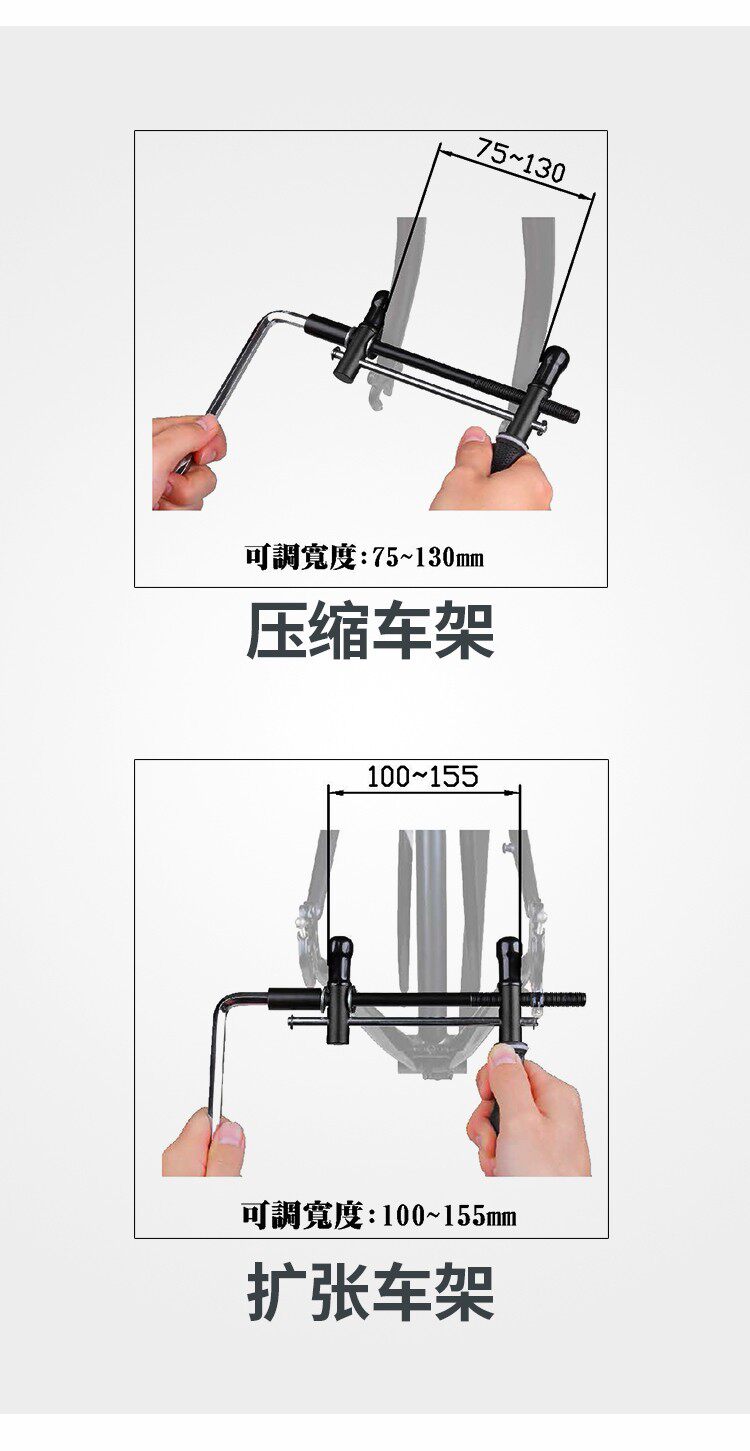 75~130

可調寬度:75~130㎜

压缩车架

100~155

可調寬度:100~155㎜

扩张车架