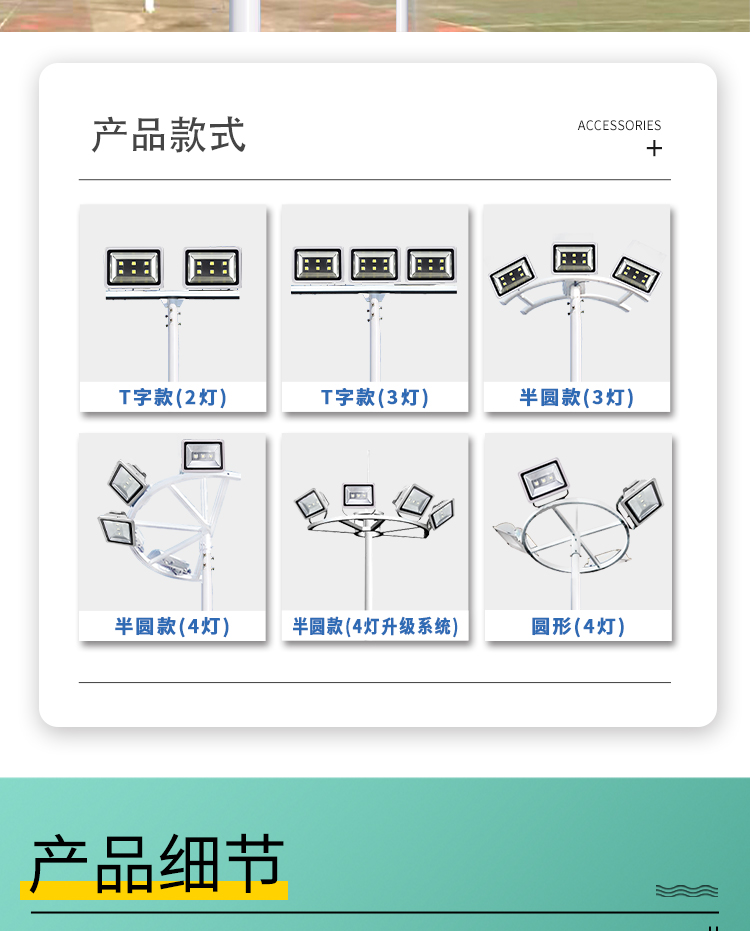 产品款式

ACCESSORIES
+

T字款(2灯)

T字款(3灯)

半圆款(3灯)

半圆款(4灯)

半圆款(4灯升级系统)

圆形(4灯)

产品细节