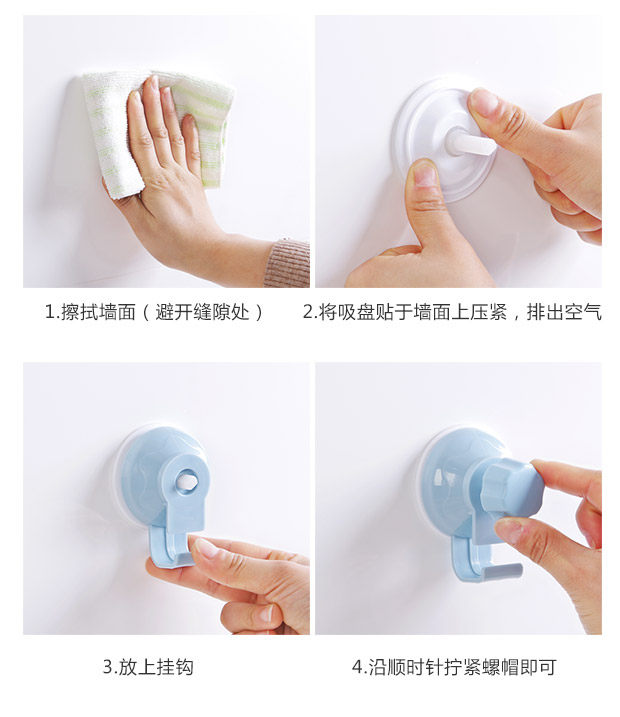 1.擦拭墙面（避开缝隙处）

2.将吸盘贴于墙面上压紧，排出空气

3.放上挂钩

4.沿顺时针拧紧螺帽即可