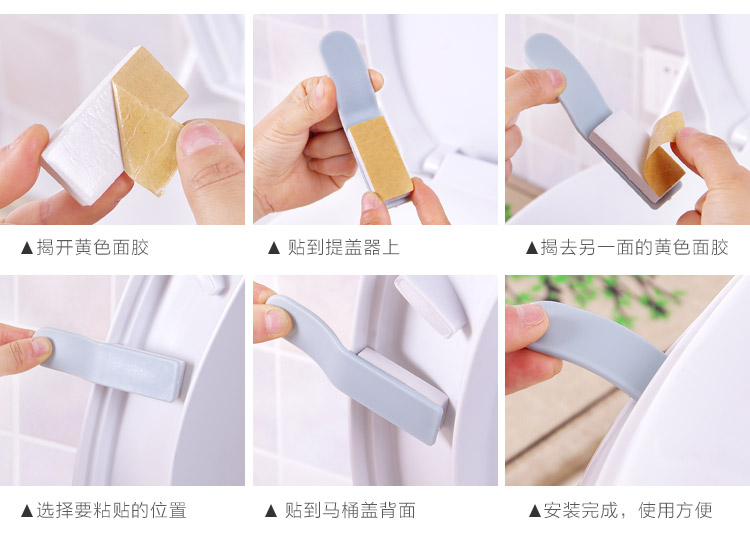 ▲揭开黄色面胶

▲ 贴到提盖器上

▲揭去另一面的黄色面胶

▲选择要粘贴的位置

▲ 贴到马桶盖背面

▲安装完成，使用方便