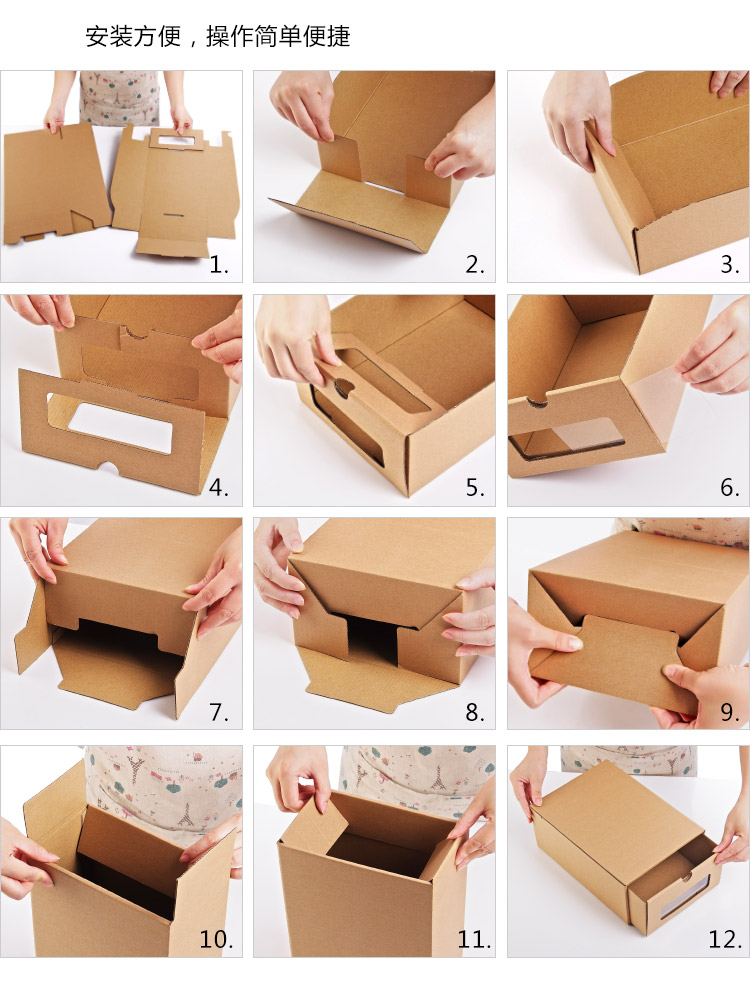 安装方便，操作简单便捷

1.

2.

3.

4.

5.

6.

7.

8.

9.

10.

11.

12.