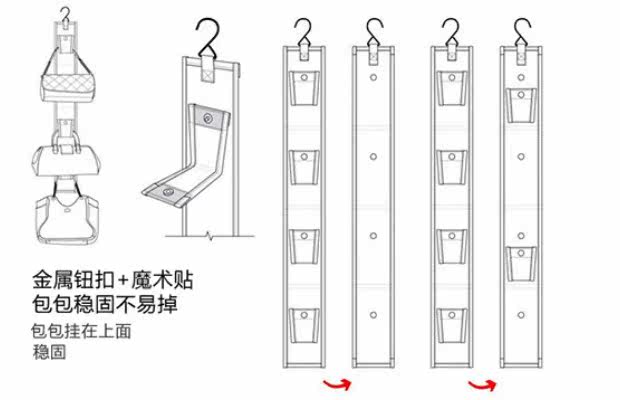 金属钮扣+魔术贴
包包稳固不易掉

包包挂在上面
稳固