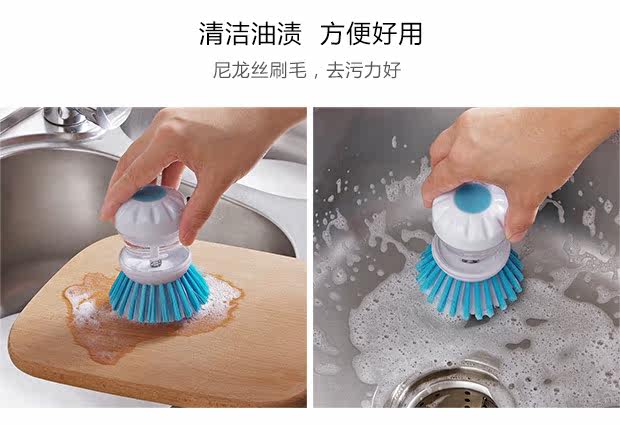 清洁油渍　方便好用

尼龙丝刷毛，去污力好