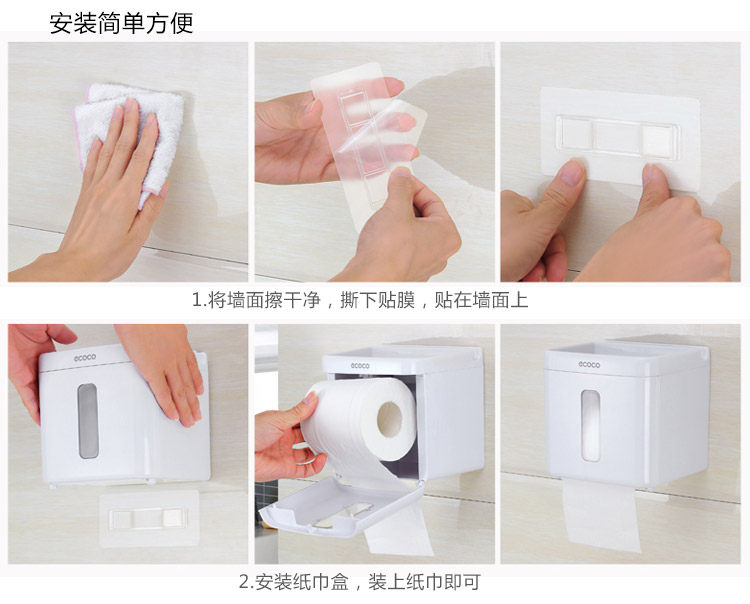 安装简单方便

1.将墙面擦干净，撕下贴膜，贴在墙面上

ecoco

ecoco

ecoco

2.安装纸巾盒，装上纸巾即可