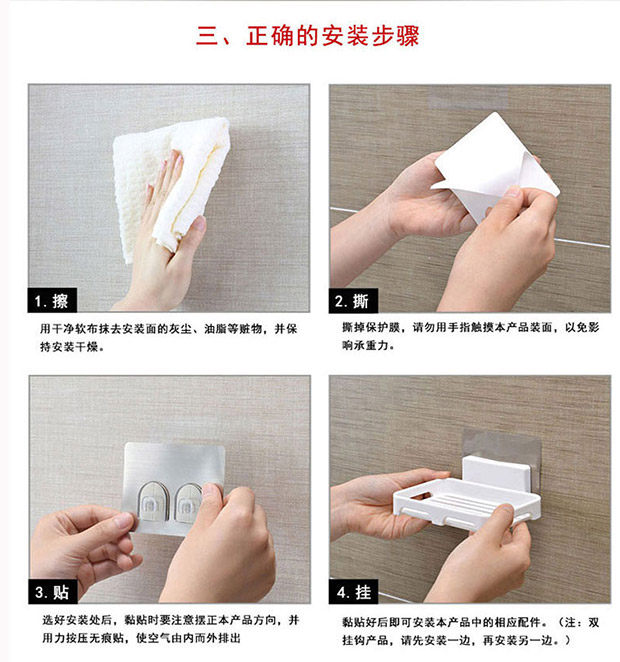 三、正确的安装步骤

1. 擦

用干净软布抹去安装面的灰尘、油脂等赃物，并保持安装干燥。

2. 撕

撕掉保护膜，请勿用手指触摸本产品装面，以免影响承重力。

3. 贴

选好安装处后，黏贴时要注意摆正本产品方向，并用力按压无痕贴，使空气由内而外排出

4. 挂

黏贴好后即可安装本产品中的相应配件。（注：双挂钩产品，请先安装一边，再安装另一边。）