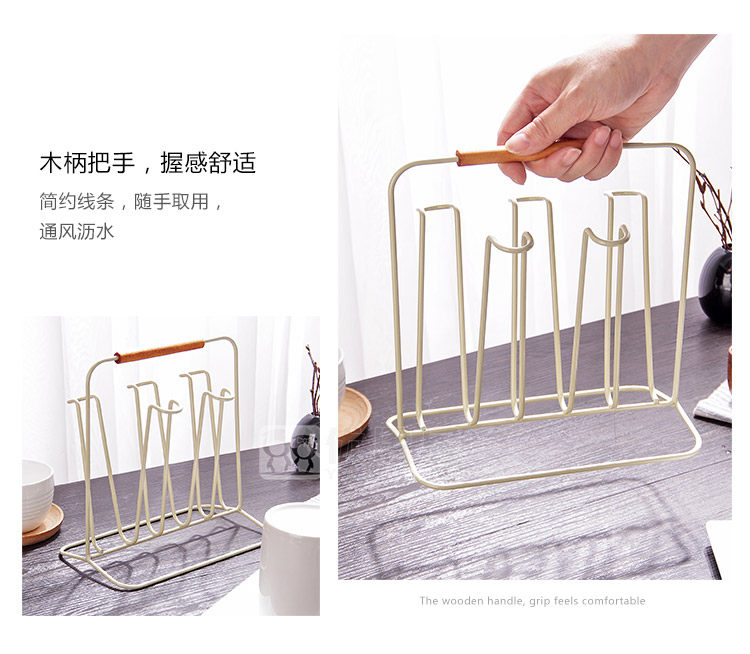 木柄把手，握感舒适
简约线条，随手取用，
通风沥水

The wooden handle, grip feels comfortable