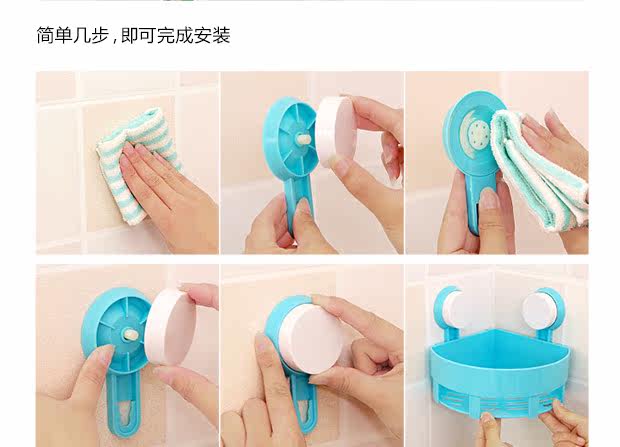 简单几步，即可完成安装