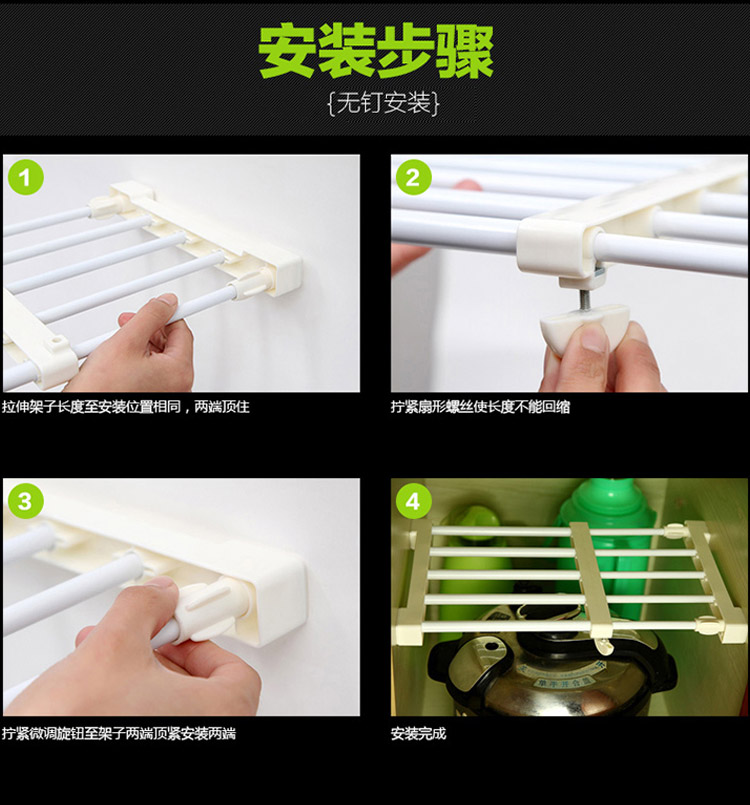 安装步骤

{无钉安装}

1

拉伸架子长度至安装位置相同，两端顶住

2

拧紧扇形螺丝使长度不能回缩

3

拧紧微调旋钮至架子两端顶紧安装两端

4

安装完成