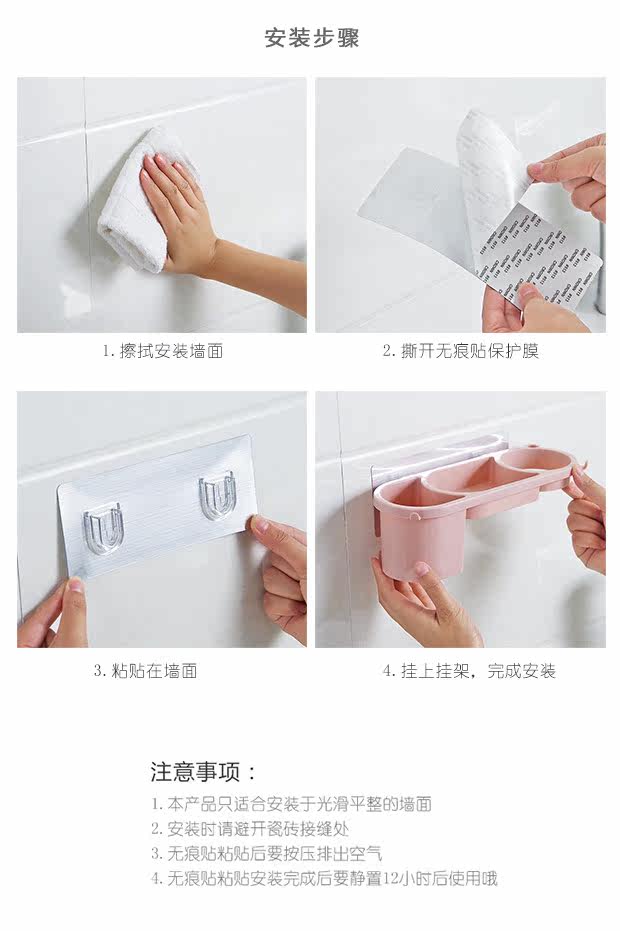 安装步骤

1. 擦拭安装墙面

2. 撕开无痕贴保护膜

3. 粘贴在墙面

4. 挂上挂架，完成安装

注意事项：

1. 本产品只适合安装于光滑平整的墙面
2. 安装时请避开瓷砖接缝处
3. 无痕贴粘贴后要按压排出空气
4. 无痕贴粘贴安装完成后要静置12小时后使用哦