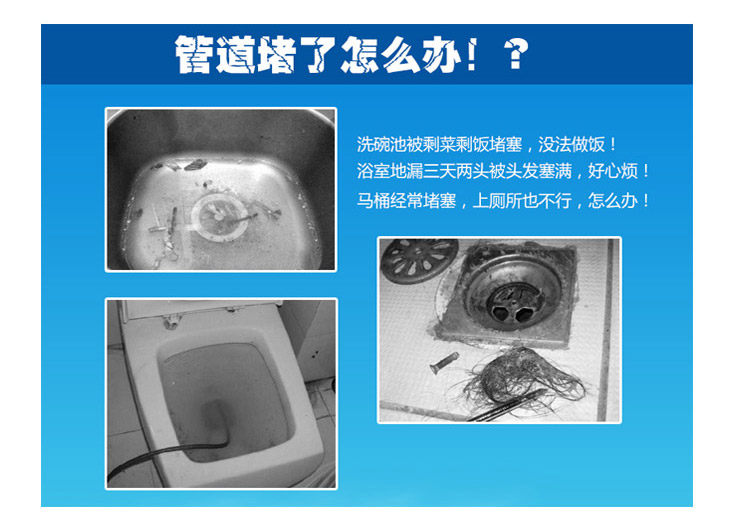 管道堵了怎么办！？

洗碗池被剩菜剩饭堵塞，没法做饭！
浴室地漏三天两头被头发塞满，好心烦！
马桶经常堵塞，上厕所也不行，怎么办！