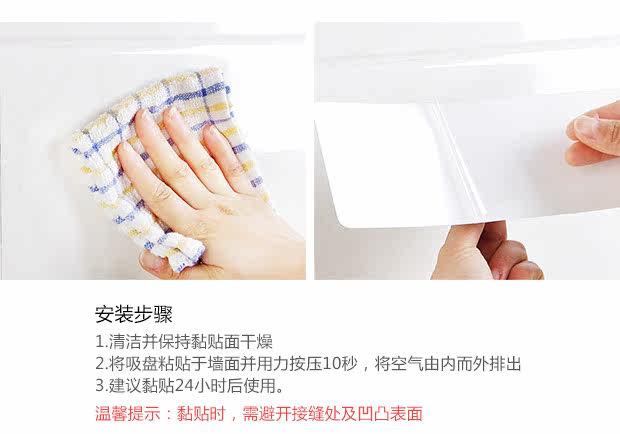 安装步骤
1.清洁并保持黏贴面干燥
2.将吸盘粘贴于墙面并用力按压10秒，将空气由内而外排出
3.建议黏贴24小时后使用。

温馨提示：黏贴时，需避开接缝处及凹凸表面