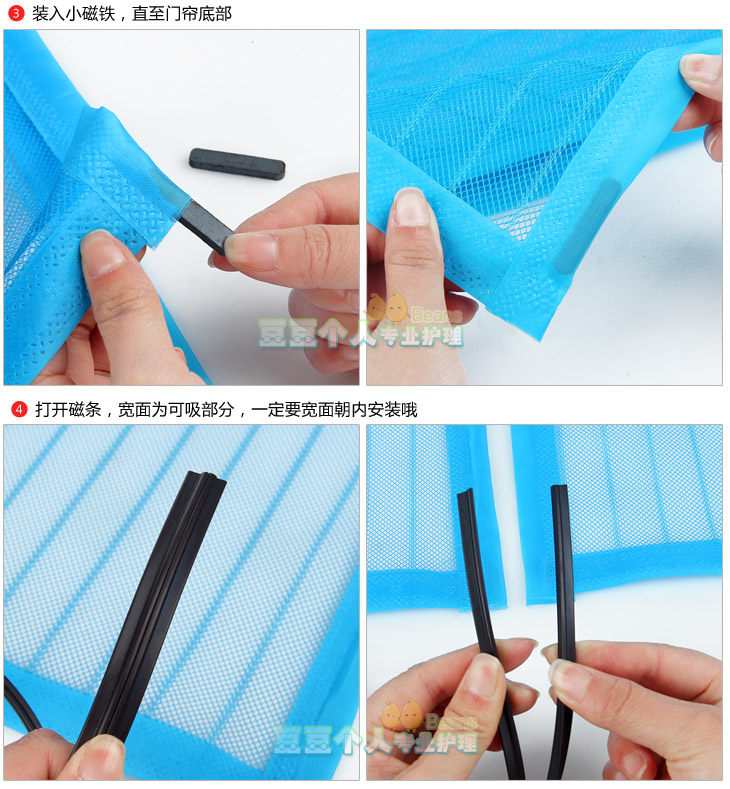 3 装入小磁铁，直至门帘底部

Beans
豆豆个人专业护理

4 打开磁条，宽面为可吸部分，一定要宽面朝内安装哦

Beans
豆豆个人专业护理