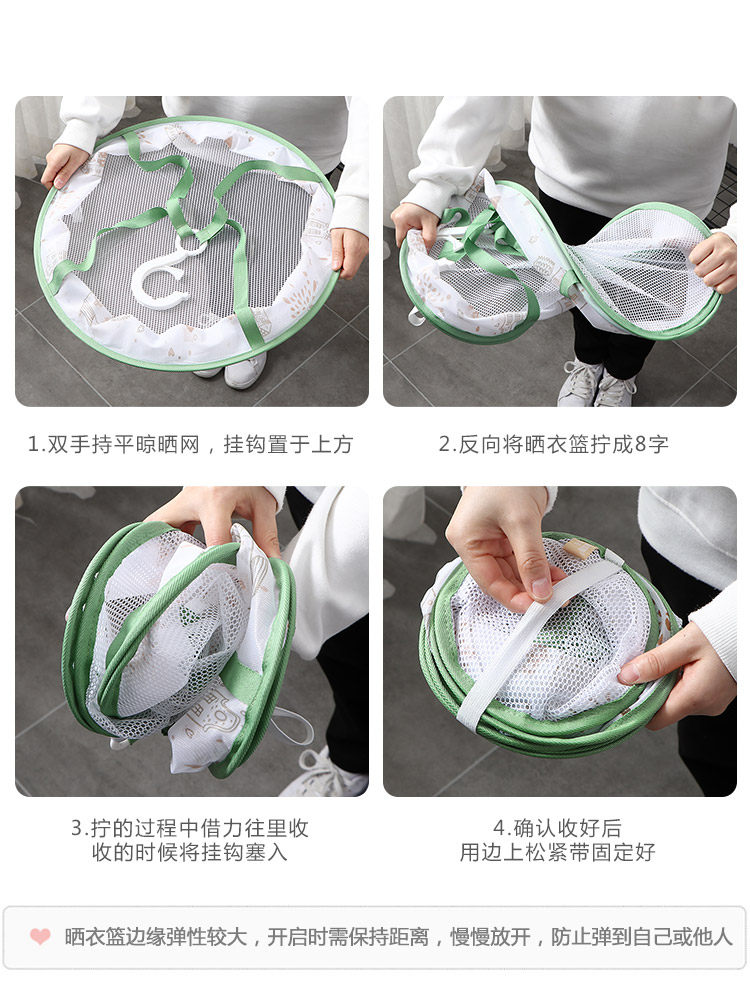 1.双手持平晾晒网，挂钩置于上方

2.反向将晒衣篮拧成8字

3.拧的过程中借力往里收
收的时候将挂钩塞入

4.确认收好后
用边上松紧带固定好

晒衣篮边缘弹性较大，开启时需保持距离，慢慢放开，防止弹到自己或他人