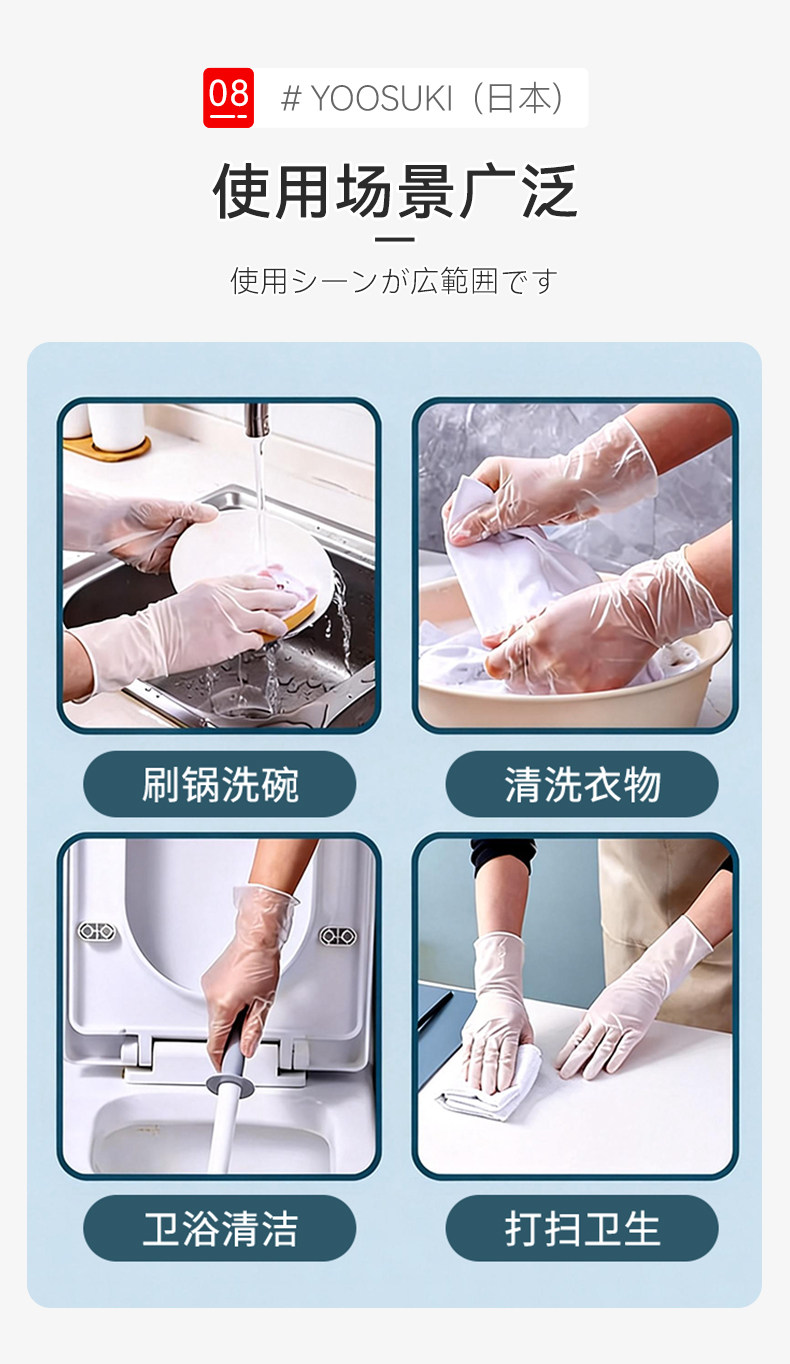 08 # YOOSUKI（日本）

使用场景广泛

使用シーンが広範囲です

刷锅洗碗

清洗衣物

卫浴清洁

打扫卫生