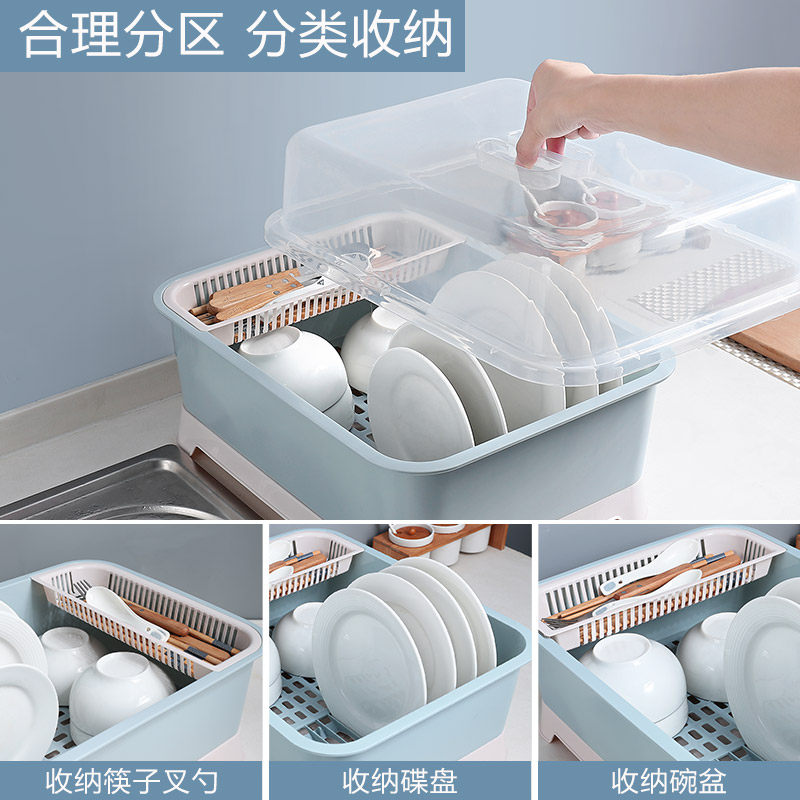 合理分区 分类收纳

收纳筷子叉勺

收纳碟盘

收纳碗盆