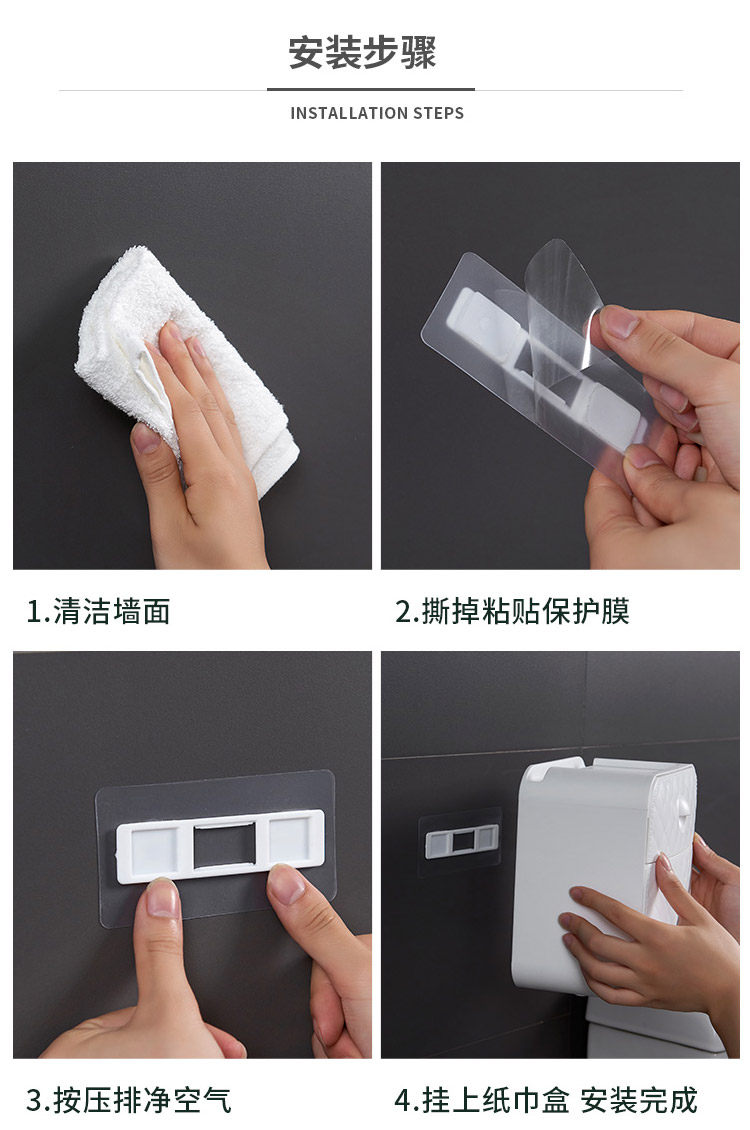 安装步骤

INSTALLATION STEPS

1.清洁墙面

2.撕掉粘贴保护膜

3.按压排净空气

4.挂上纸巾盒 安装完成