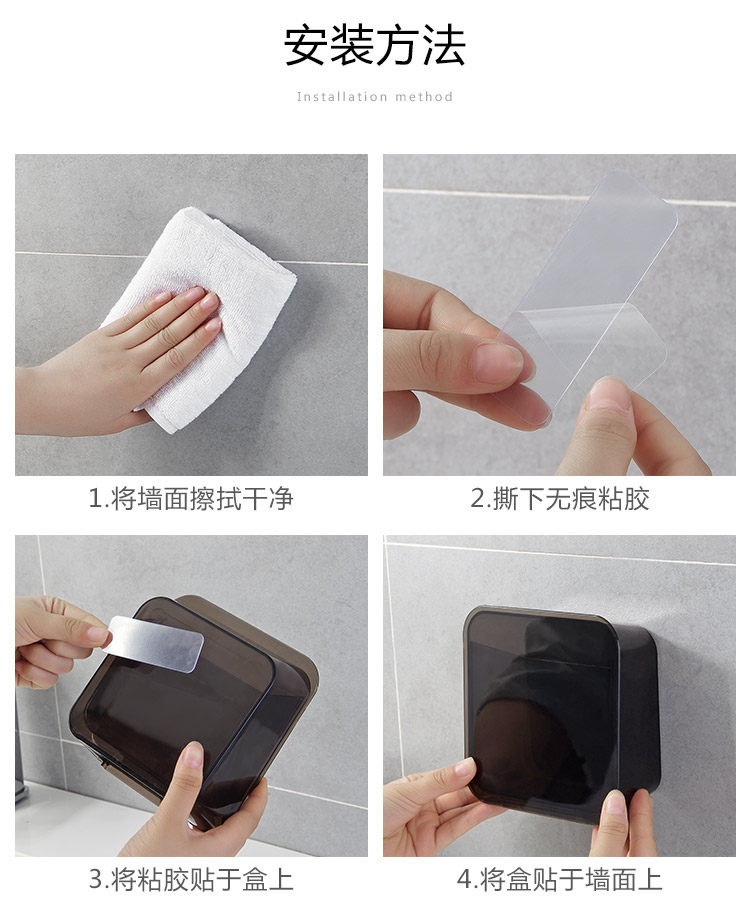 安装方法

Installation method

1.将墙面擦拭干净

2.撕下无痕粘胶

3.将粘胶贴于盒上

4.将盒贴于墙面上