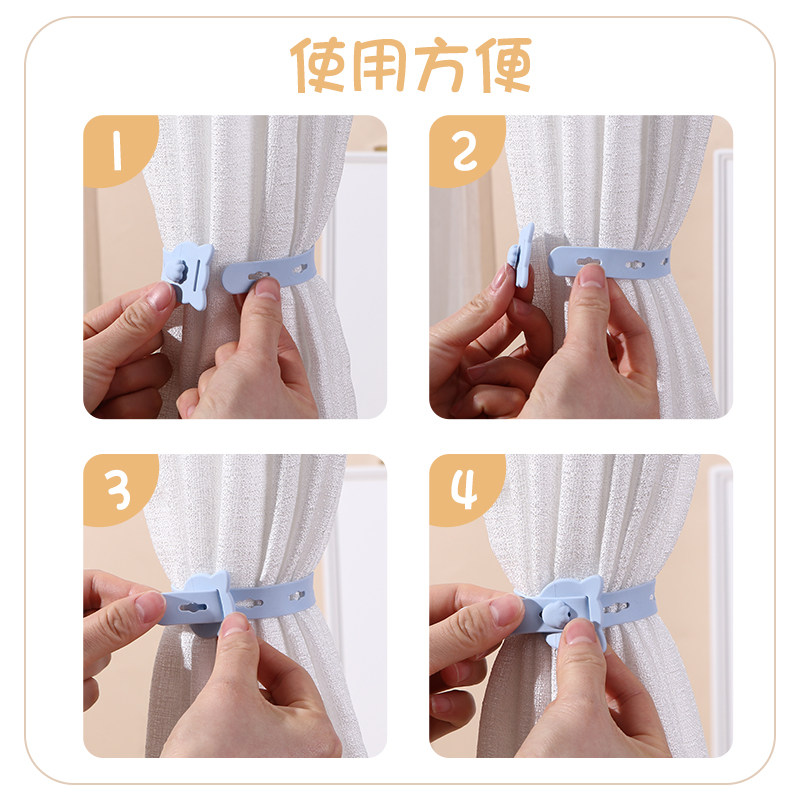 使用方便

1

2

3

4