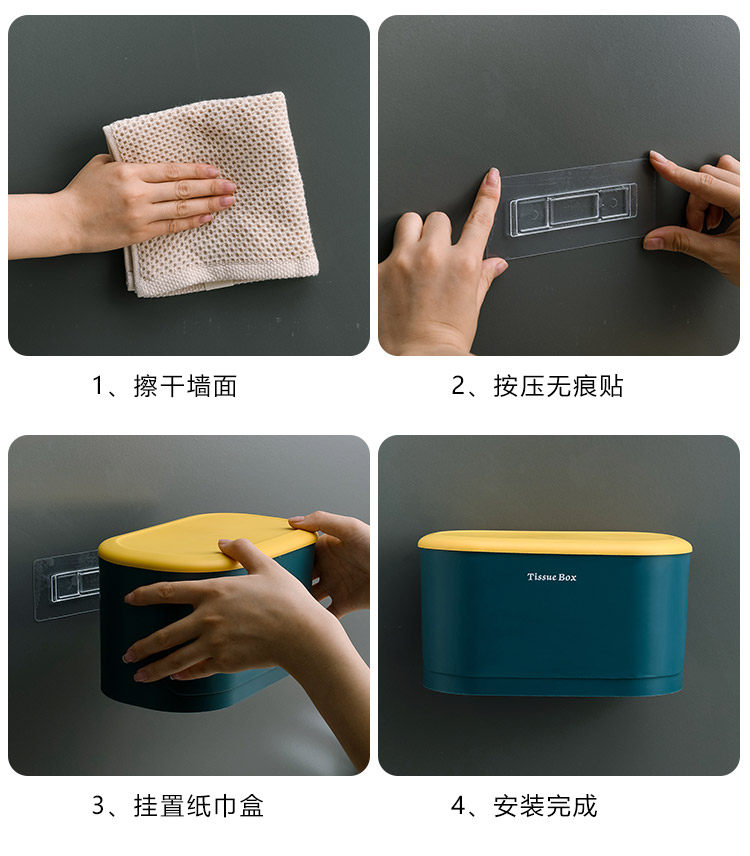 1、擦干墙面

2、按压无痕贴

3、挂置纸巾盒

Tissue Box

4、安装完成