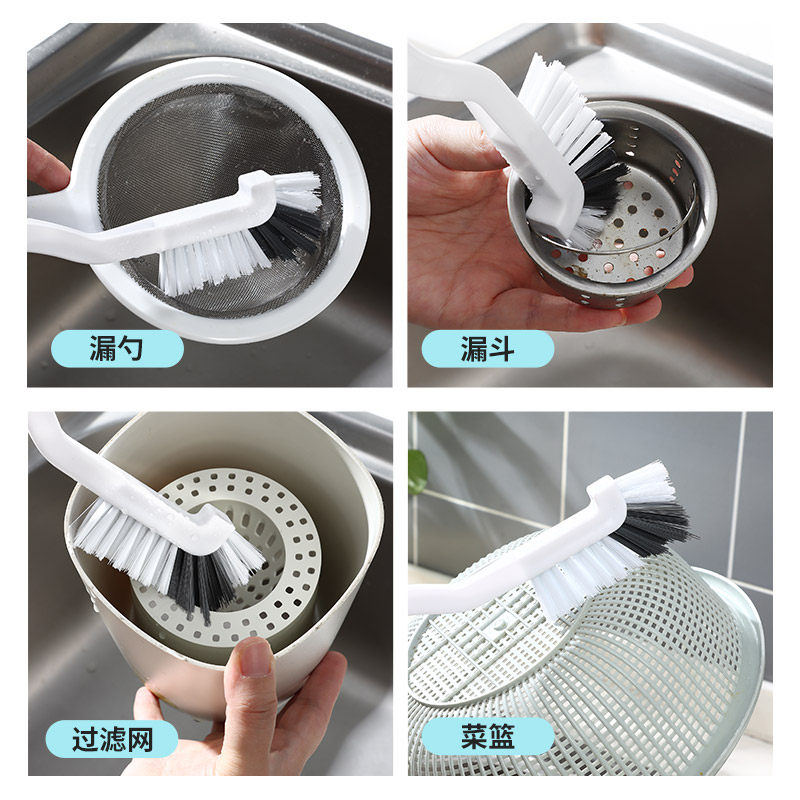 漏勺

漏斗

过滤网

菜篮