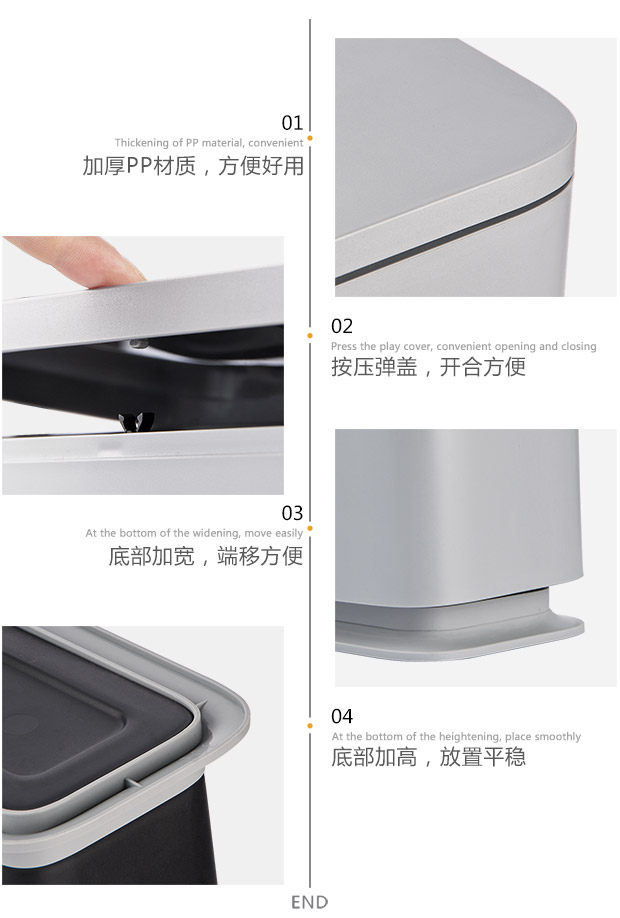 01
Thickening of PP material, convenient
加厚PP材质，方便好用

02
Press the play cover, convenient opening and closing
按压弹盖，开合方便

03
At the bottom of the widening, move easily
底部加宽，端移方便

04
At the bottom of the heightening, place smoothly
底部加高，放置平稳

END