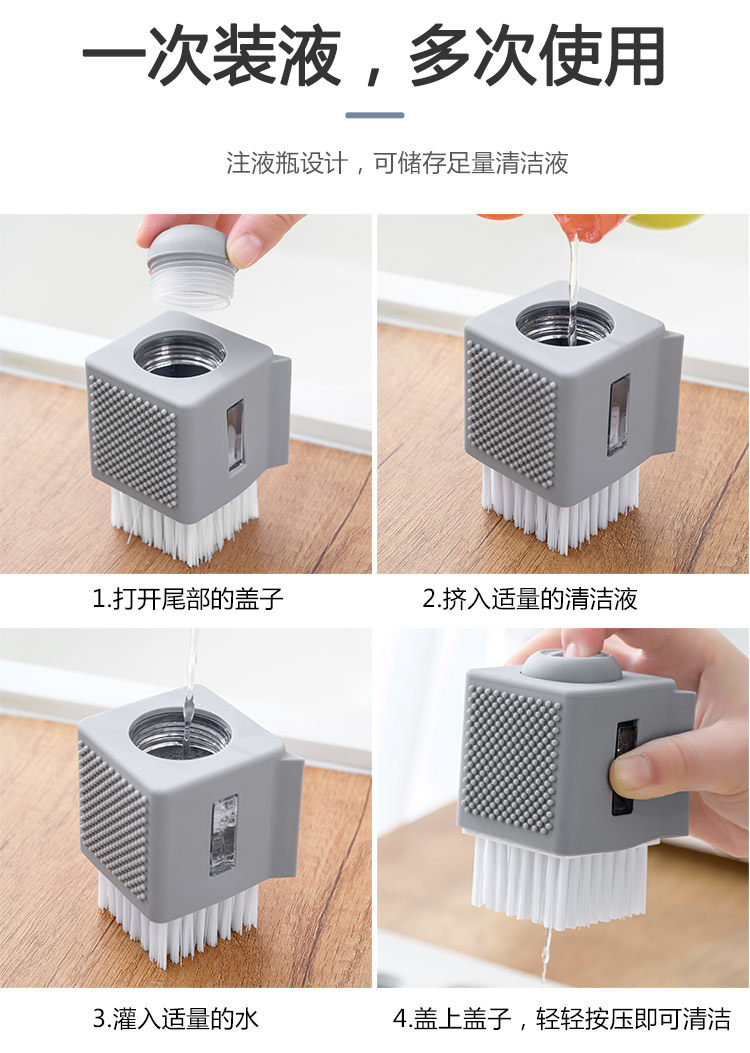 一次装液，多次使用

注液瓶设计，可储存足量清洁液

1.打开尾部的盖子

2.挤入适量的清洁液

3.灌入适量的水

4.盖上盖子，轻轻按压即可清洁