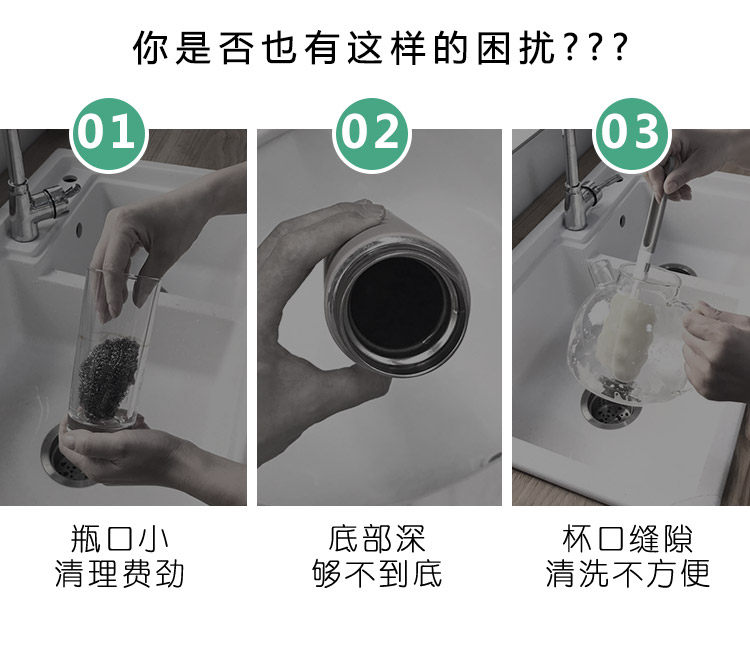 你是否也有这样的困扰???

01

瓶口小
清理费劲

02

底部深
够不到底

03

杯口缝隙
清洗不方便