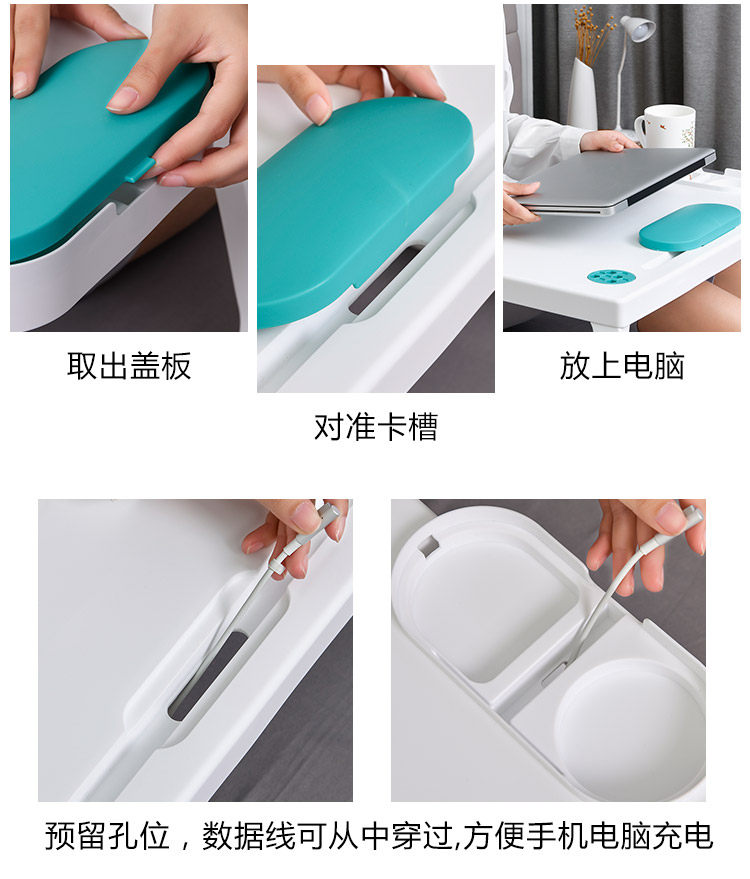 取出盖板

对准卡槽

放上电脑

预留孔位，数据线可从中穿过,方便手机电脑充电