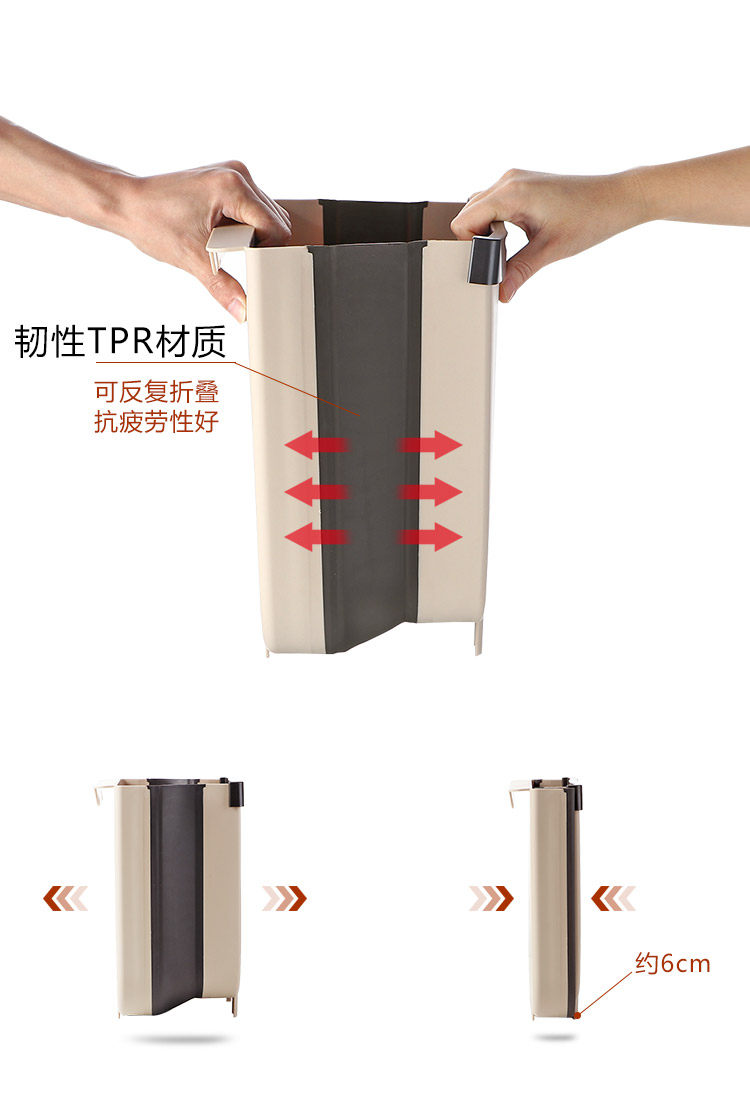 韧性TPR材质

可反复折叠
抗疲劳性好

约6cm