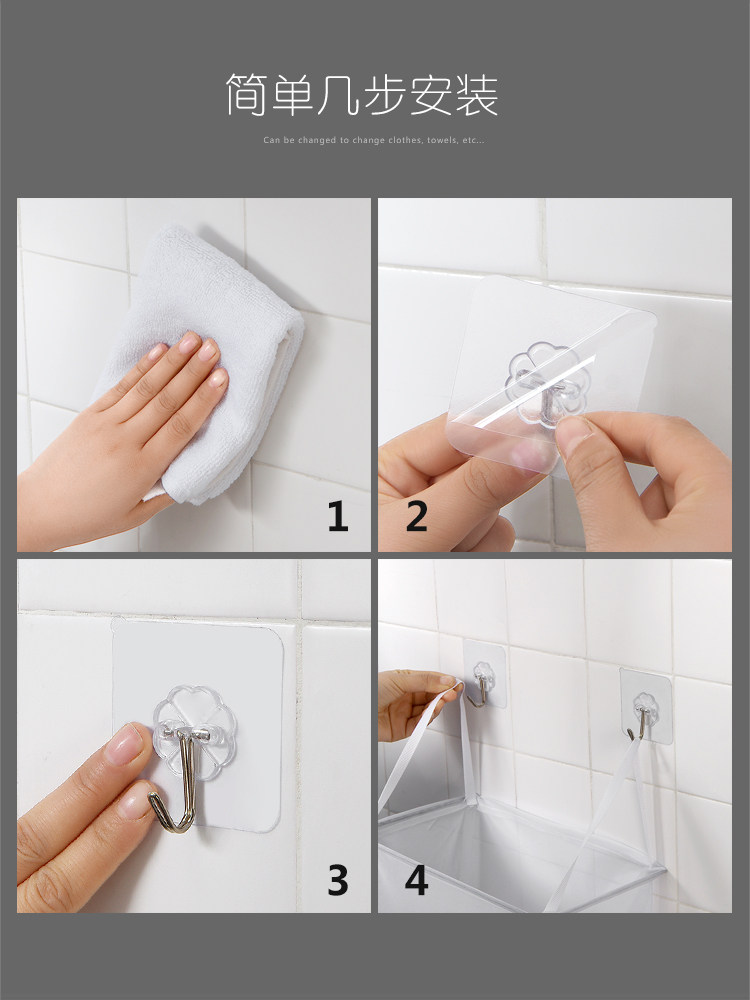 简单几步安装

Can be changed to change clothes, towels, etc...

1

2

3

4