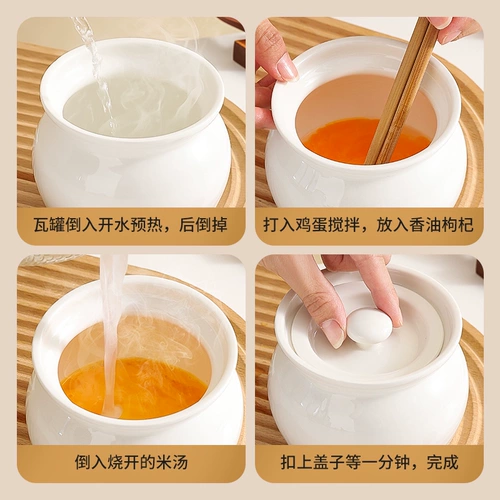 瓦罐倒入开水预热，后倒掉

打入鸡蛋搅拌，放入香油枸杞

倒入烧开的米汤

扣上盖子等一分钟，完成