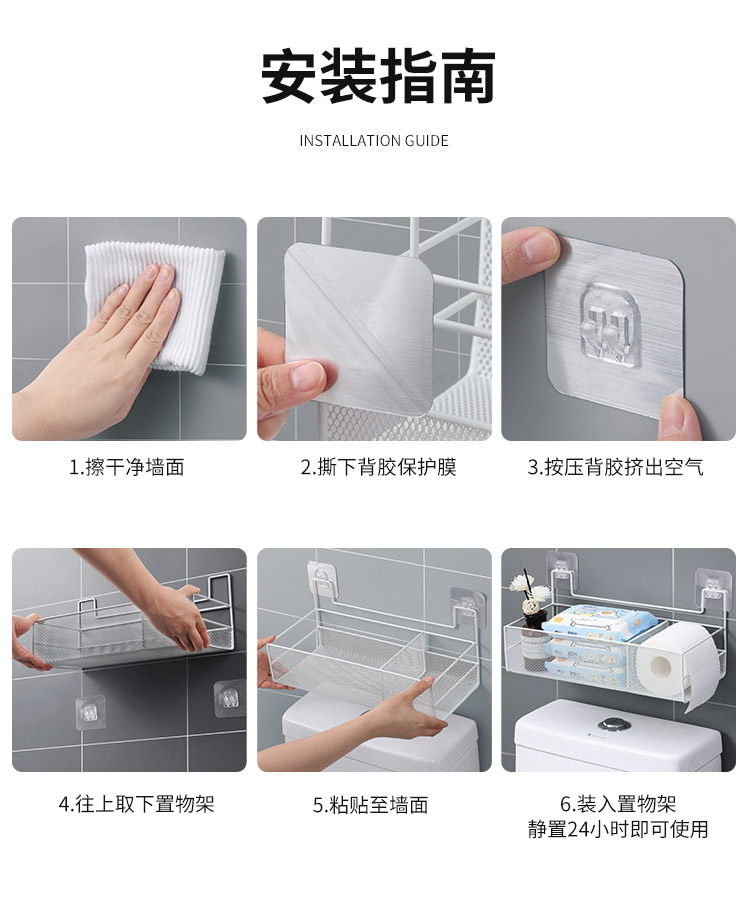 安装指南

INSTALLATION GUIDE

1.擦干净墙面

2.撕下背胶保护膜

3.按压背胶挤出空气

4.往上取下置物架

5.粘贴至墙面

6.装入置物架
静置24小时即可使用