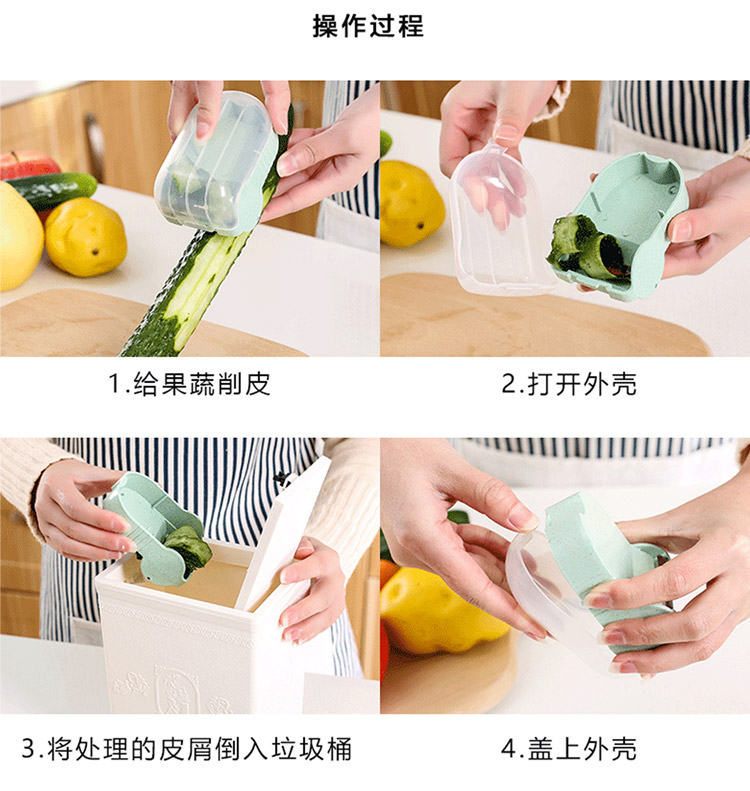 操作过程

1.给果蔬削皮

2.打开外壳

3.将处理的皮屑倒入垃圾桶

4.盖上外壳