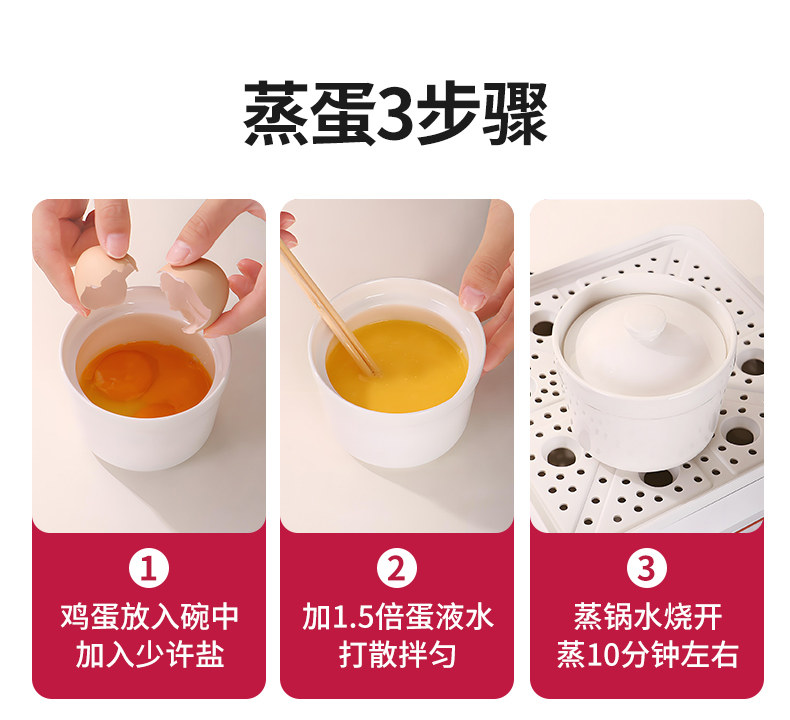 蒸蛋3步骤

1
鸡蛋放入碗中
加入少许盐

2
加1.5倍蛋液水
打散拌匀

3
蒸锅水烧开
蒸10分钟左右