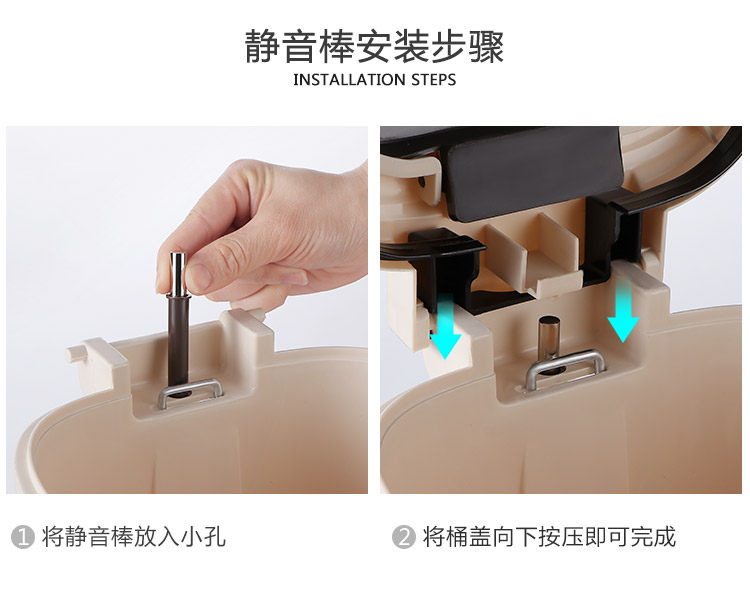 静音棒安装步骤
INSTALLATION STEPS

1 将静音棒放入小孔

2 将桶盖向下按压即可完成