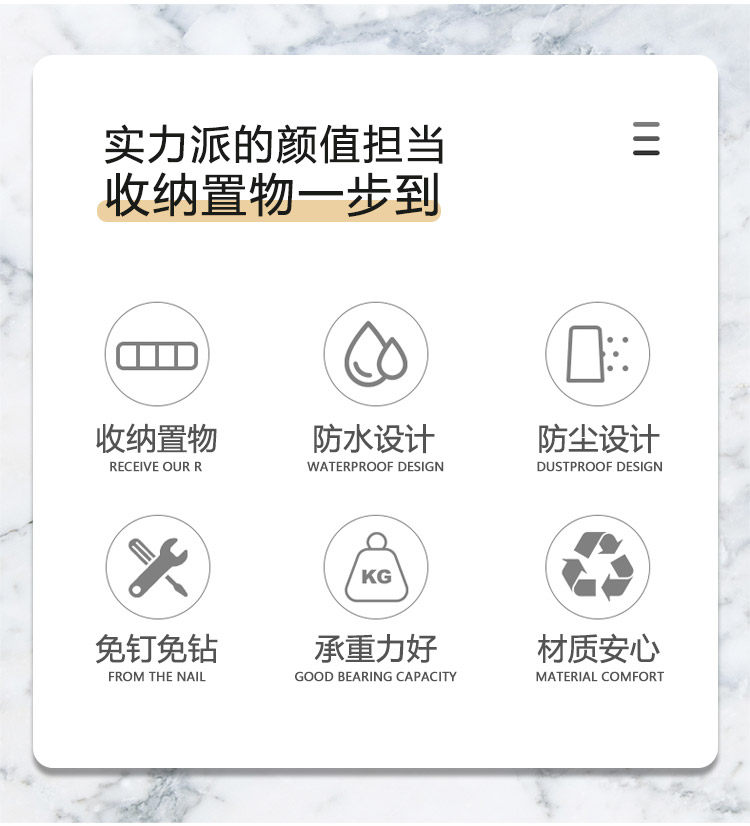 实力派的颜值担当
收纳置物一步到

收纳置物
RECEIVE OUR R

防水设计
WATERPROOF DESIGN

防尘设计
DUSTPROOF DESIGN

KG

免钉免钻
FROM THE NAIL

承重力好
GOOD BEARING CAPACITY

材质安心
MATERIAL COMFORT